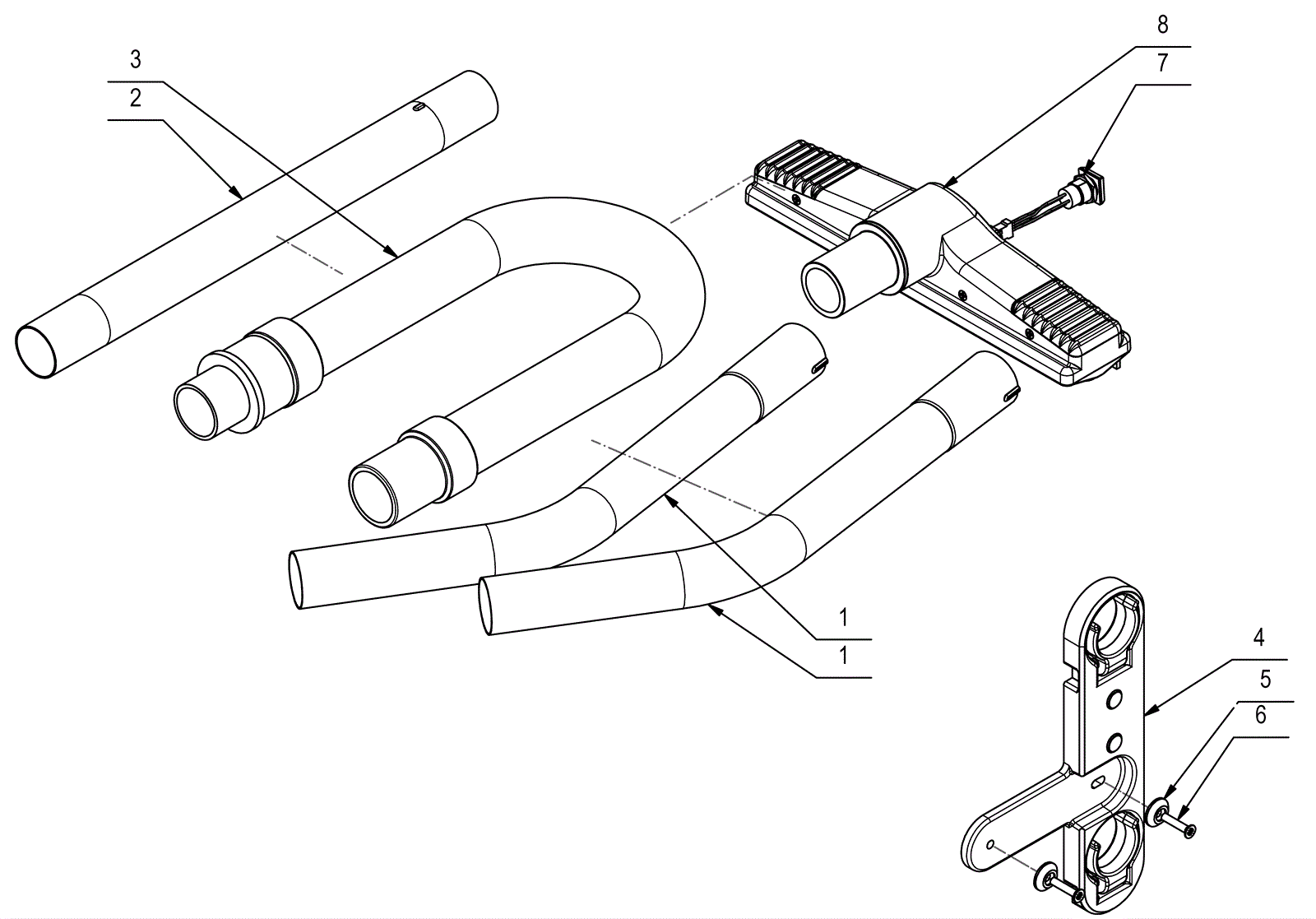 3
2
8
7
1
1
4
5
6