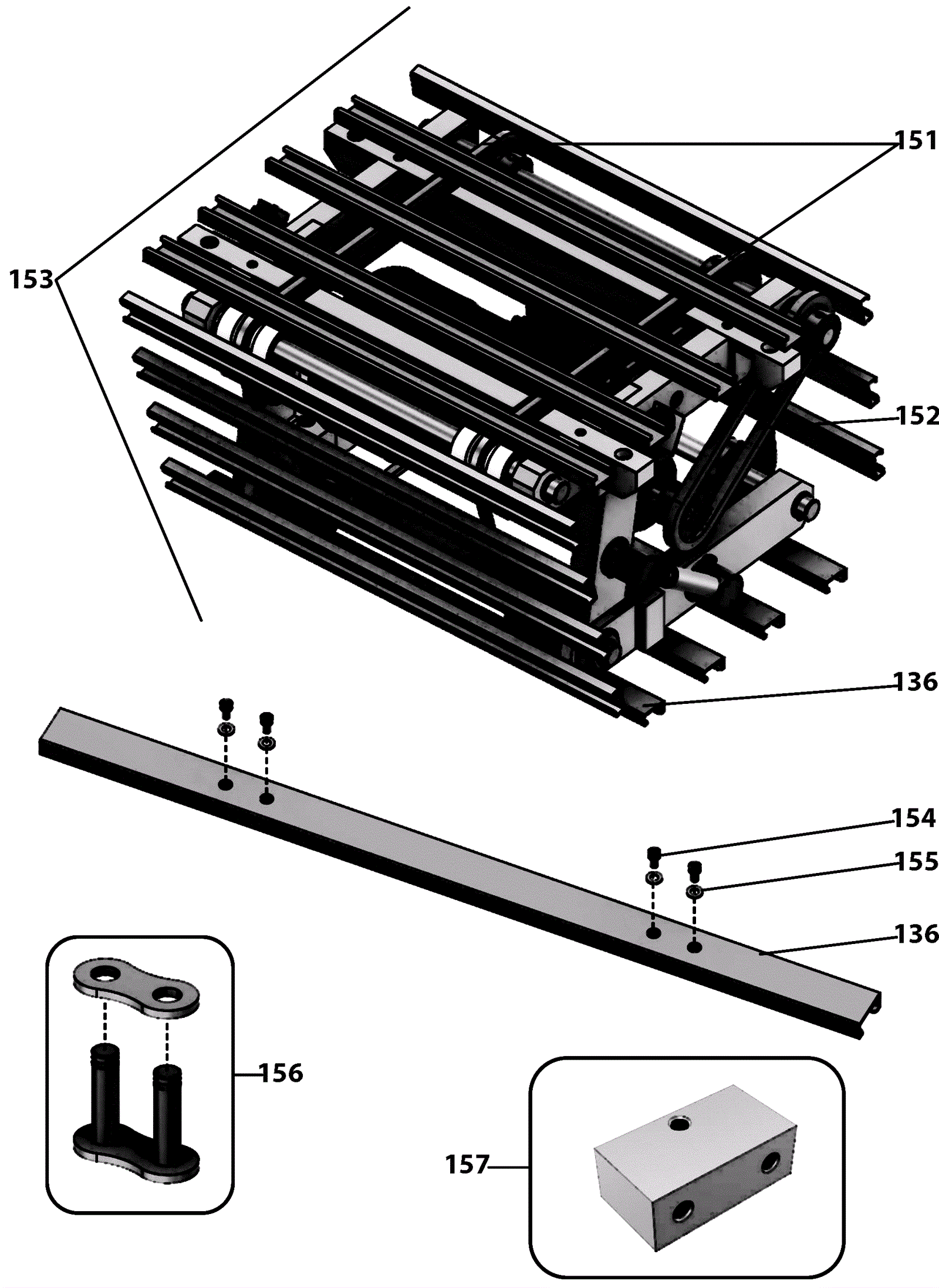 151
153
152
136
154
155
136
156
157