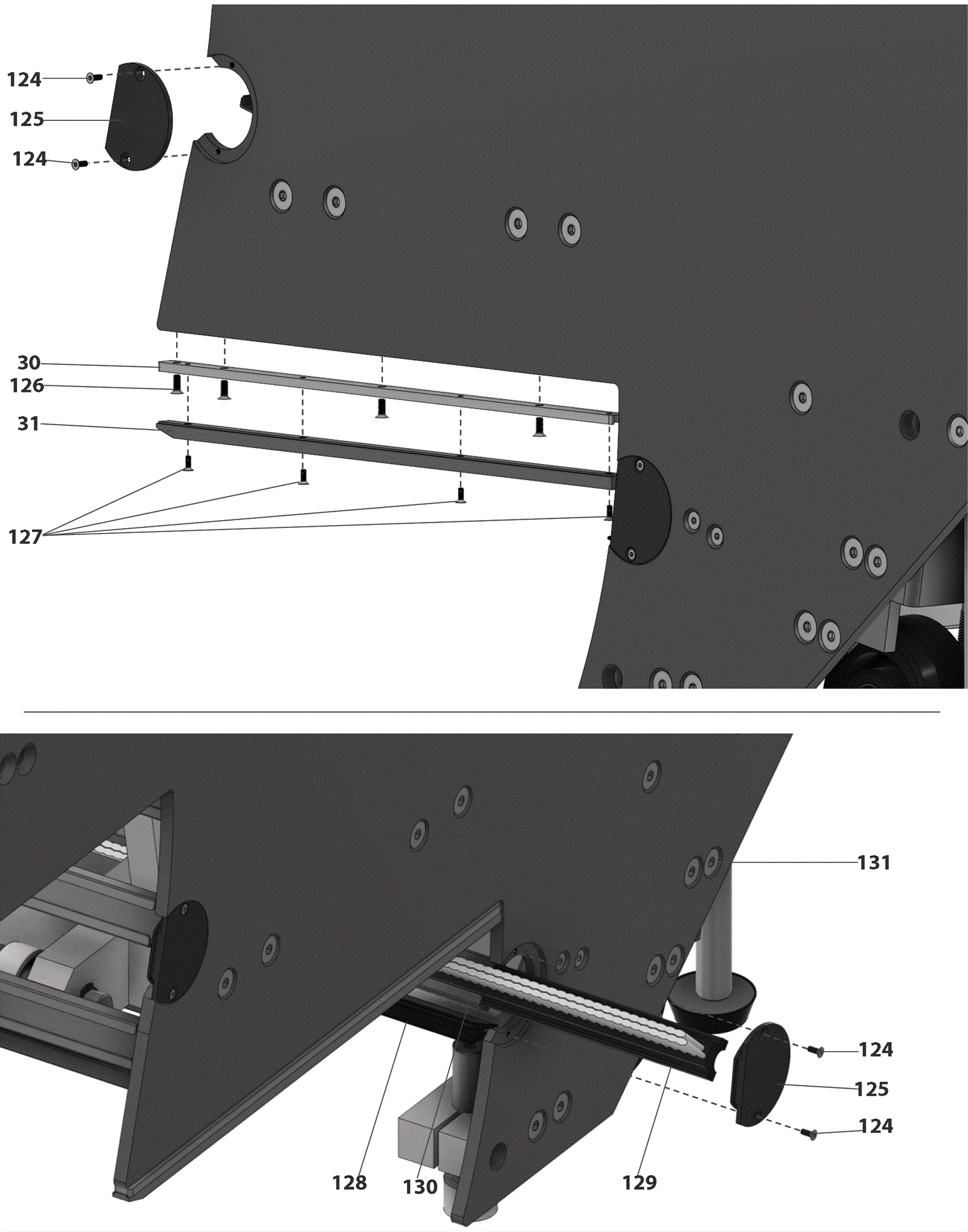 124
125
124
30
126
31
127

131
124
125
124
128
130
129