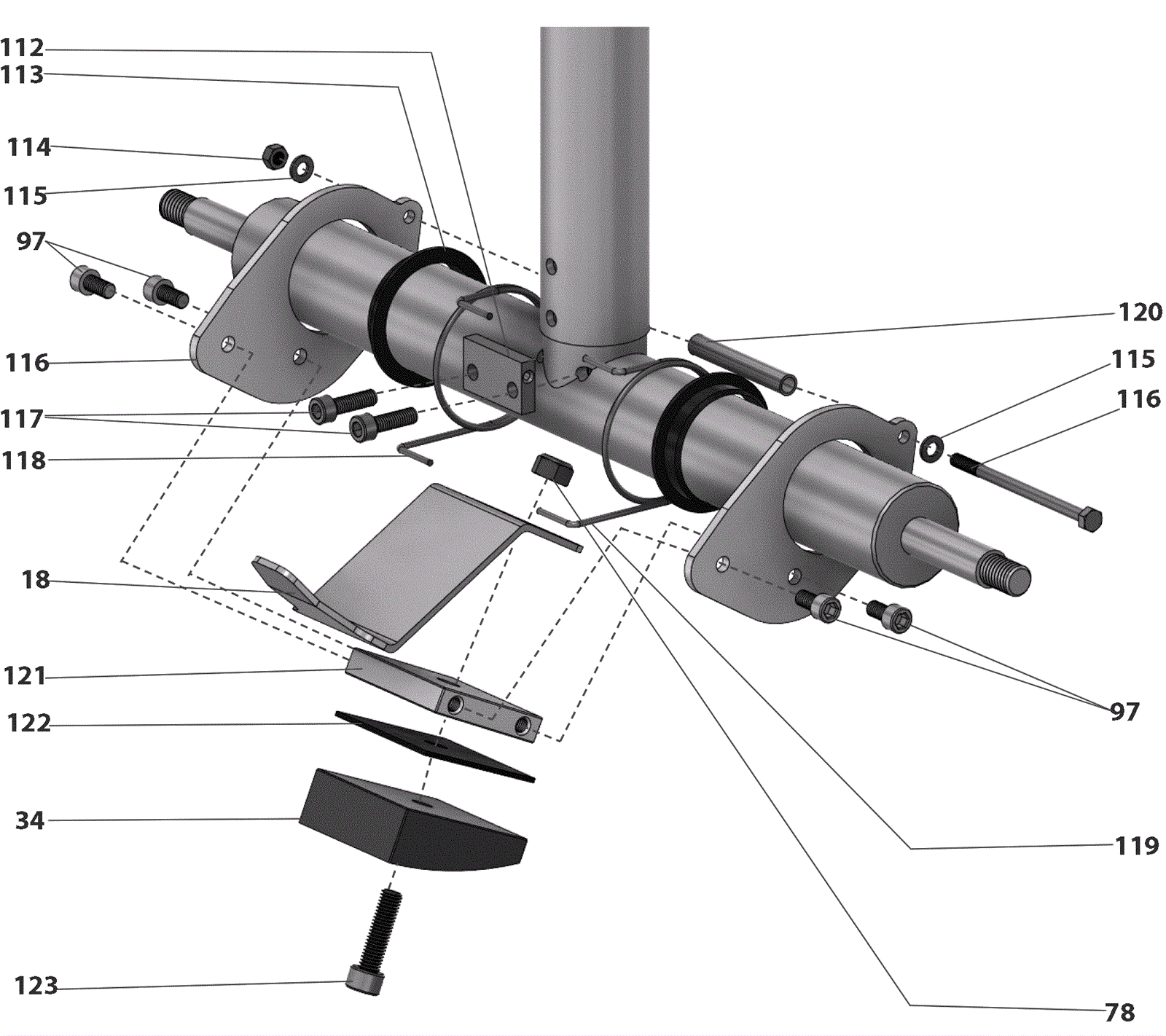 112
113
114
115
97
116
117
118
18
121
122
34
123
120
115
116
97
119
78