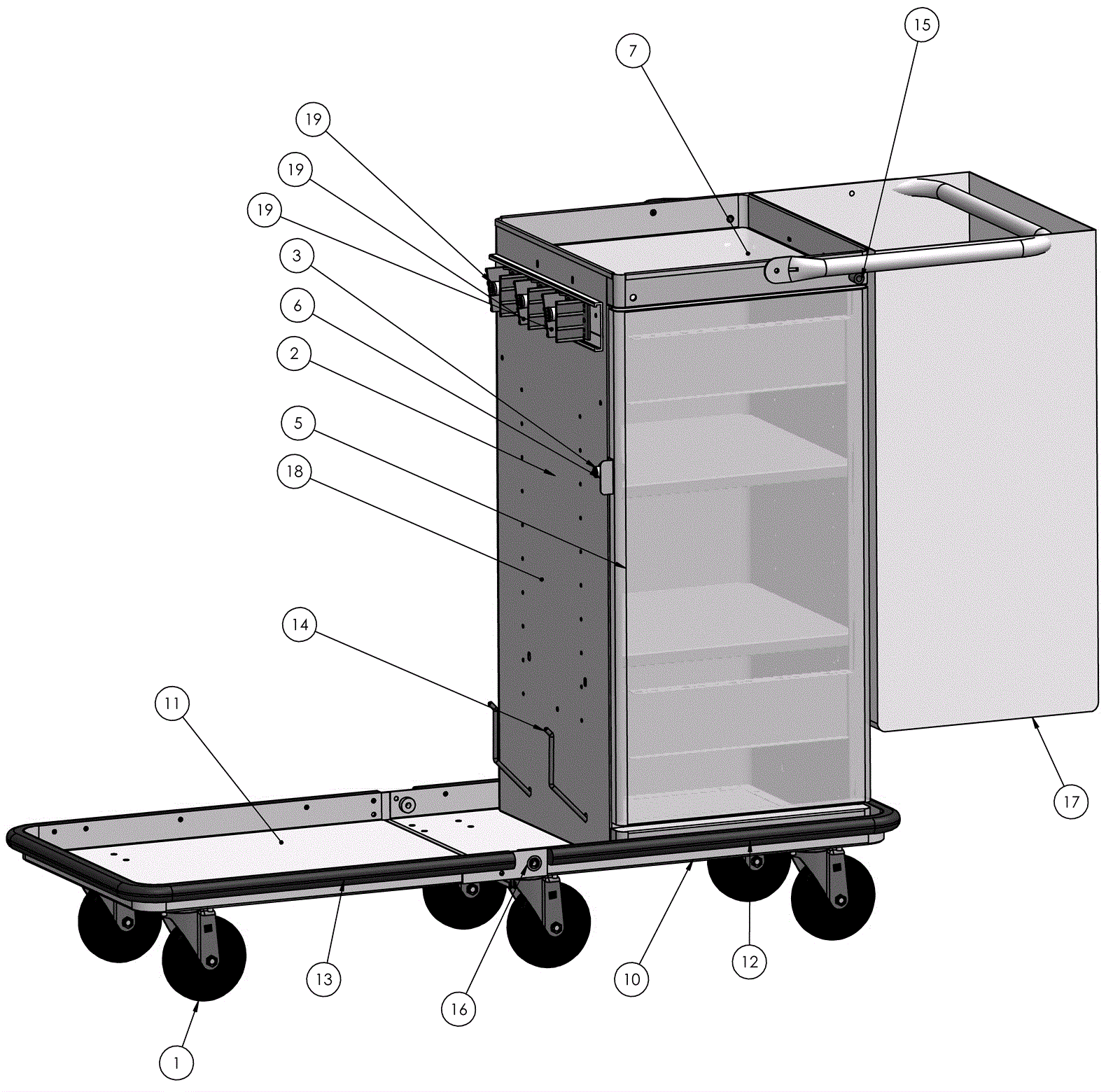 15
7
19
19
19
3
6
2
5
18
14
11
17
13
16
10
12
1