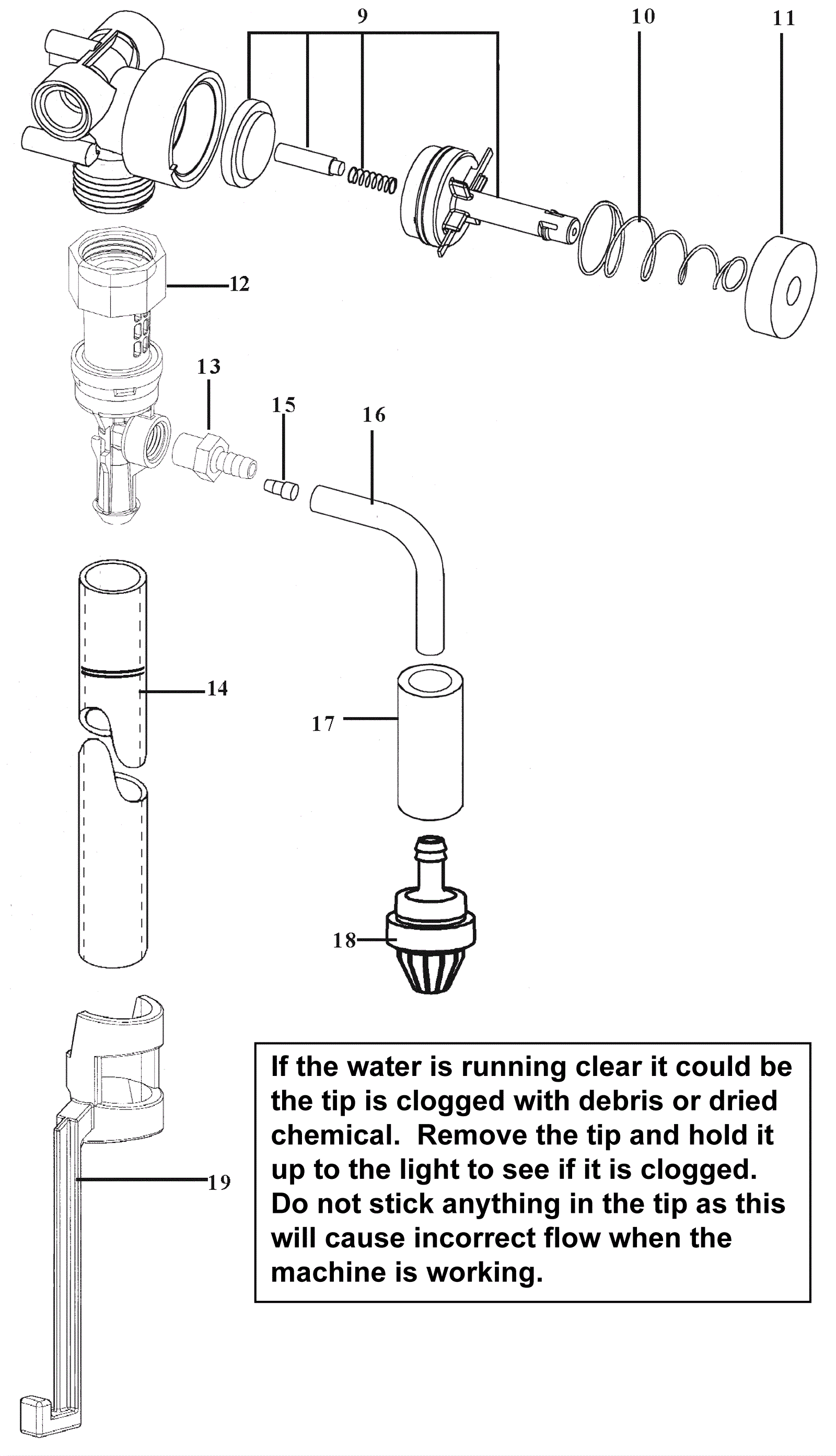 9
10
11
12
13
15
16
14
17
18
19

If the water is running clear it could be the tip is clogged with debris or dried chemical. Remove the tip and hold it up to the light to see if it is clogged. Do not stick anything in the tip as this will cause incorrect flow when the machine is working.