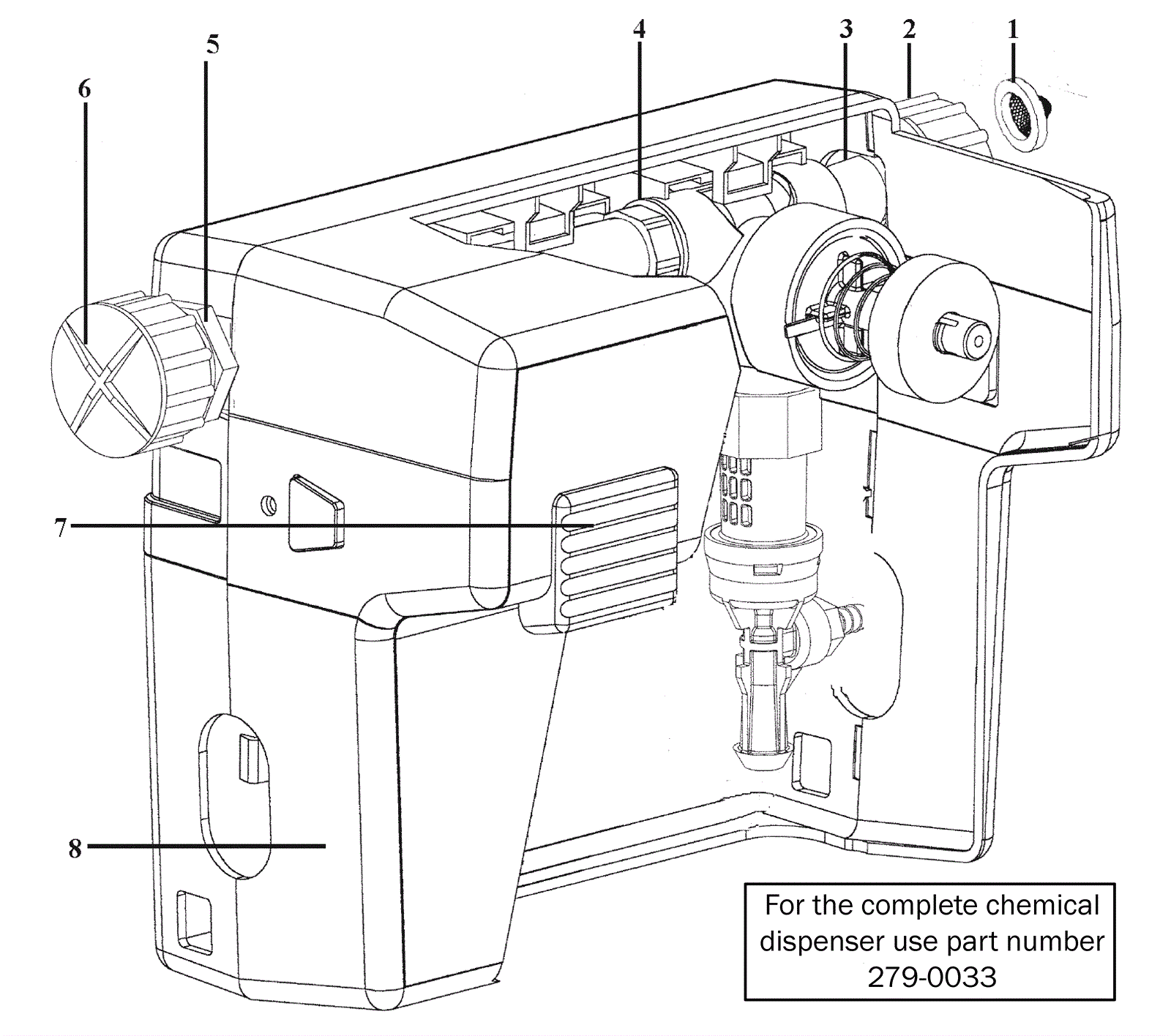 4
3
2
1
5
6
7
8

For the complete chemical dispenser use part number 279-0033