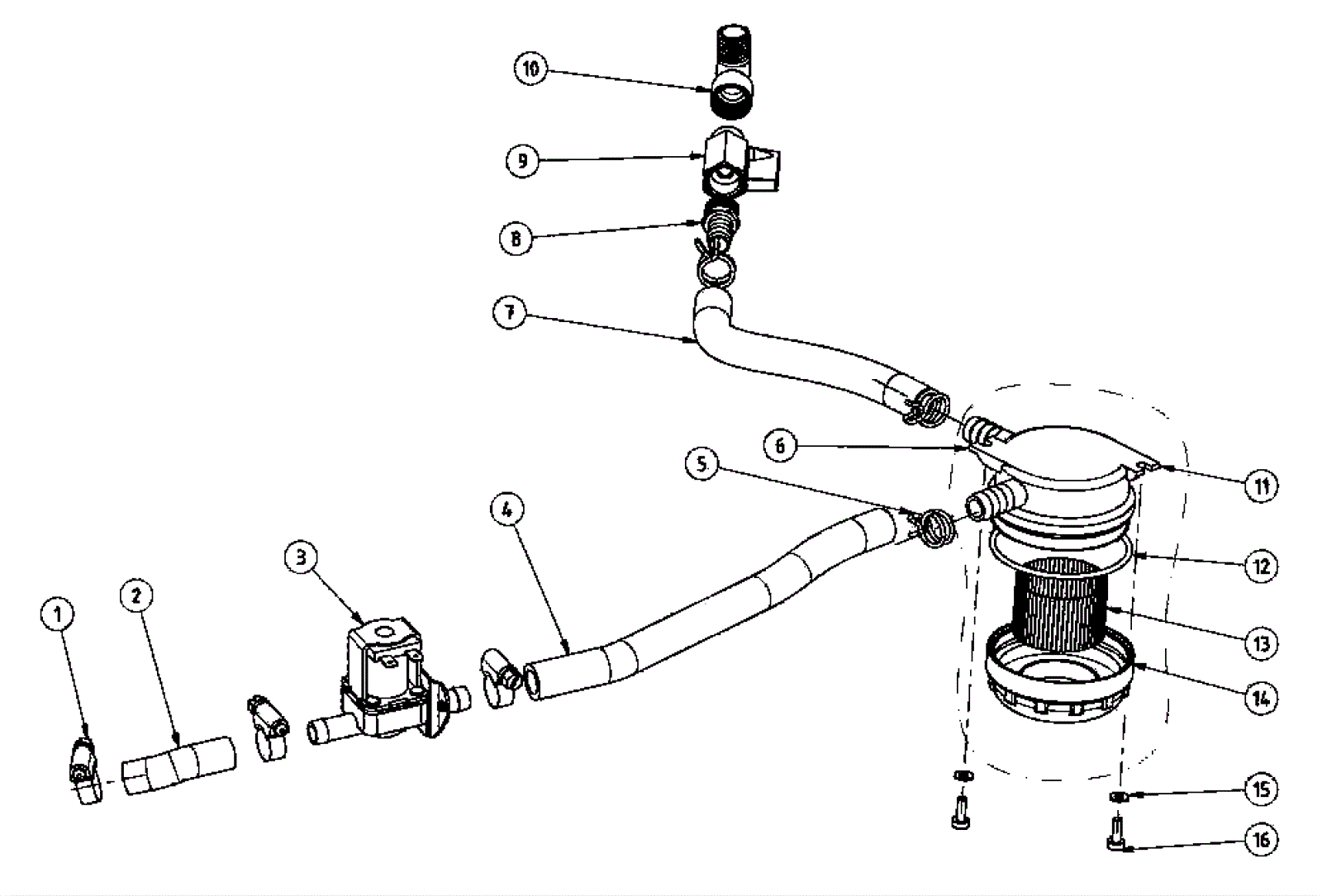 10
9
8
7
6
5
4
3
2
1
11
12
13
14
15
16