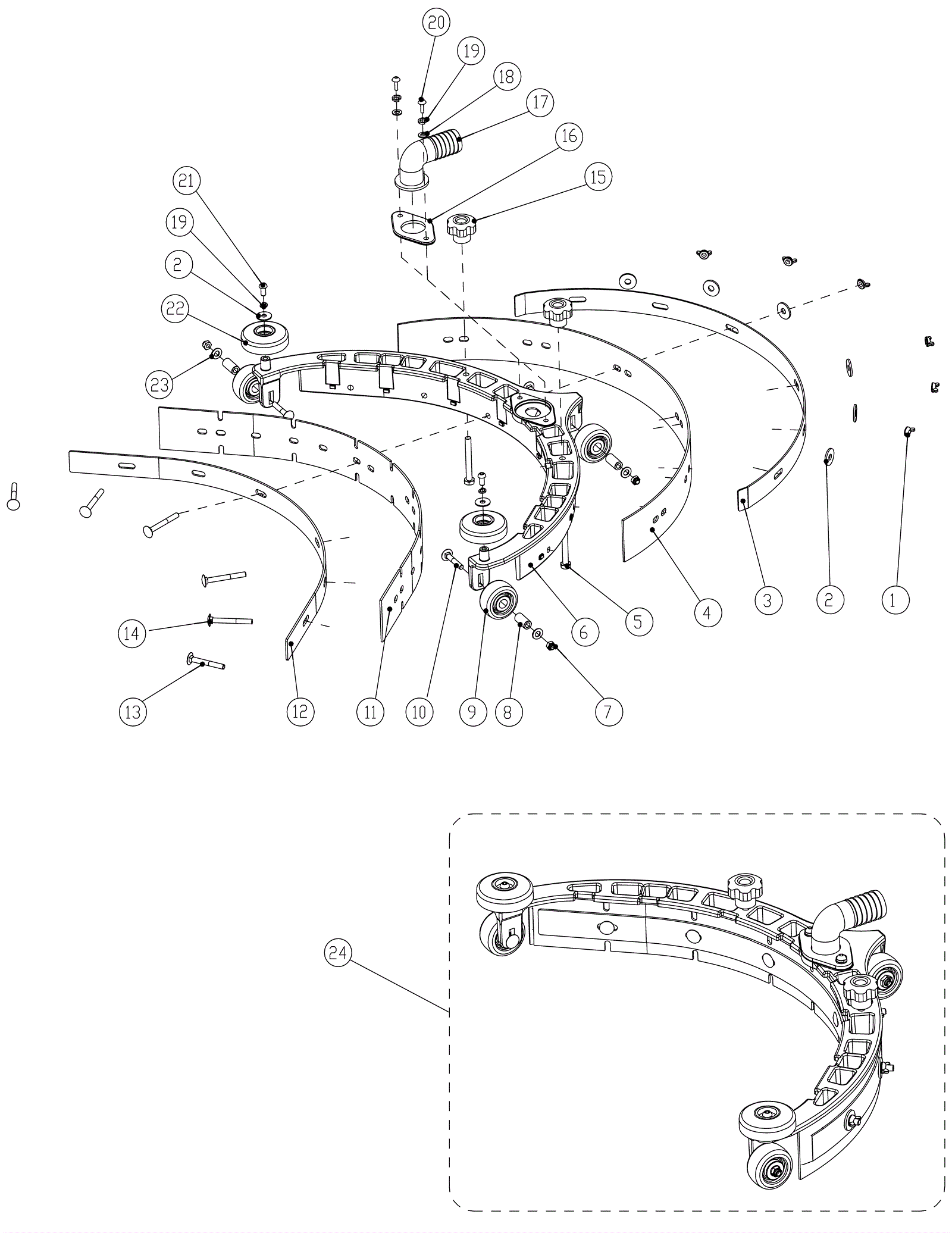 20
19
18
17
16
15
21
19
2
22
23
14
13
12
11
10
9
8
7
6
5
4
3
2
1
24