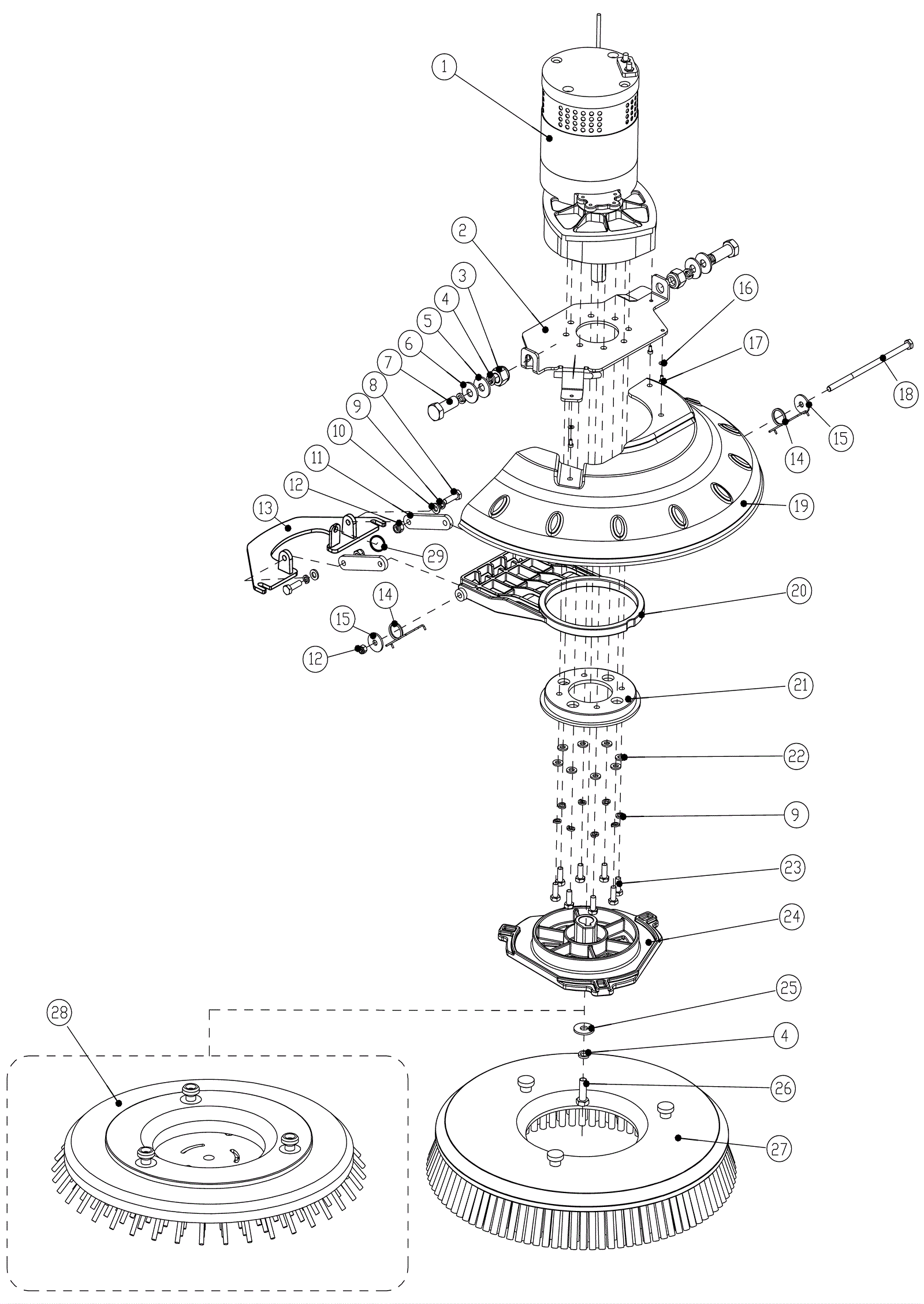 1
2
3
4
5
6
7
8
9
10
11
12
13
16
17
18
15
14
19
29
20
14
15
12
21
22
9
23
24
25
4
26
27
28