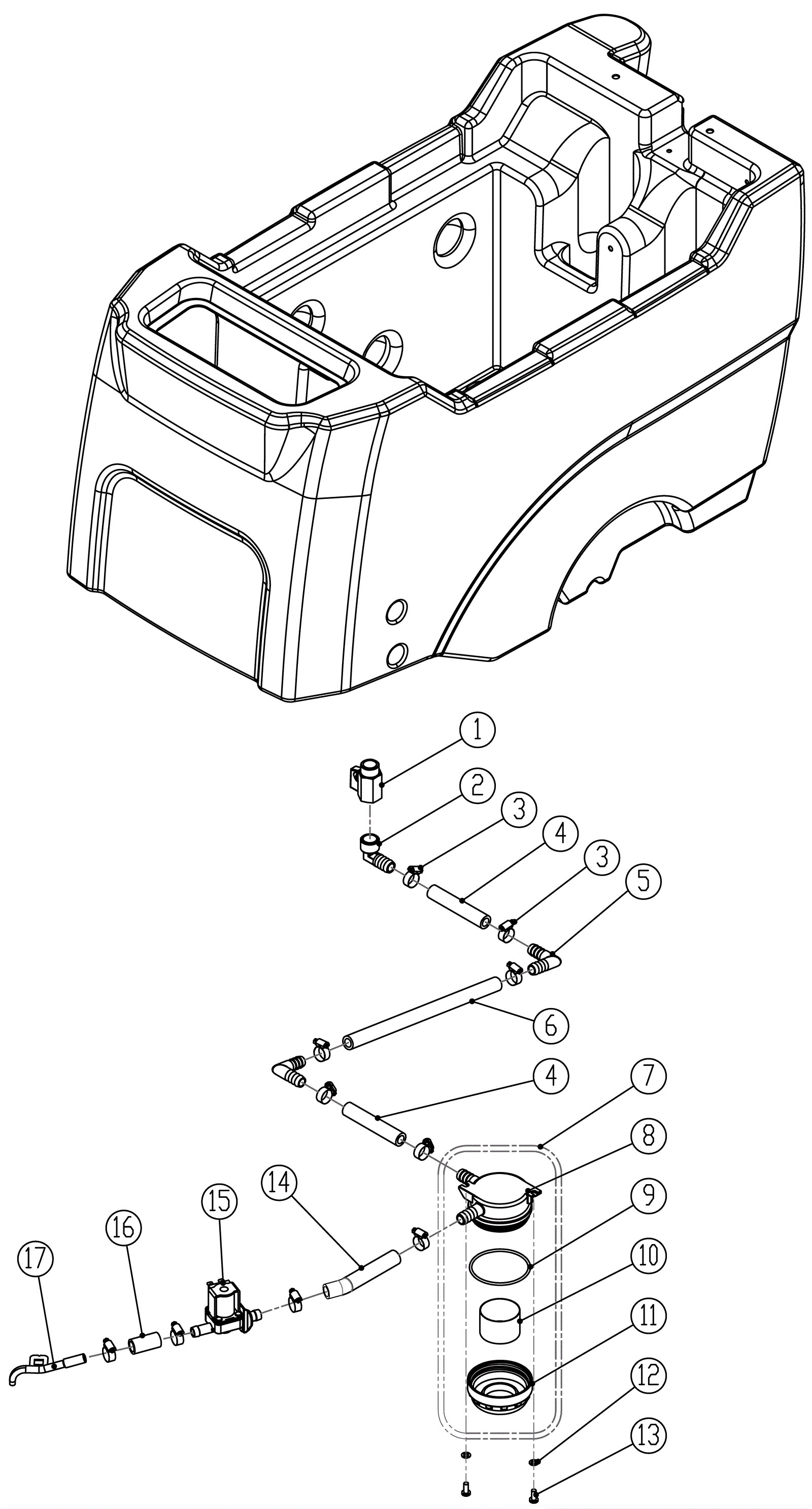 1
2
3
4
3
5
6
4
7
8
9
10
11
12
13
14
15
16
17