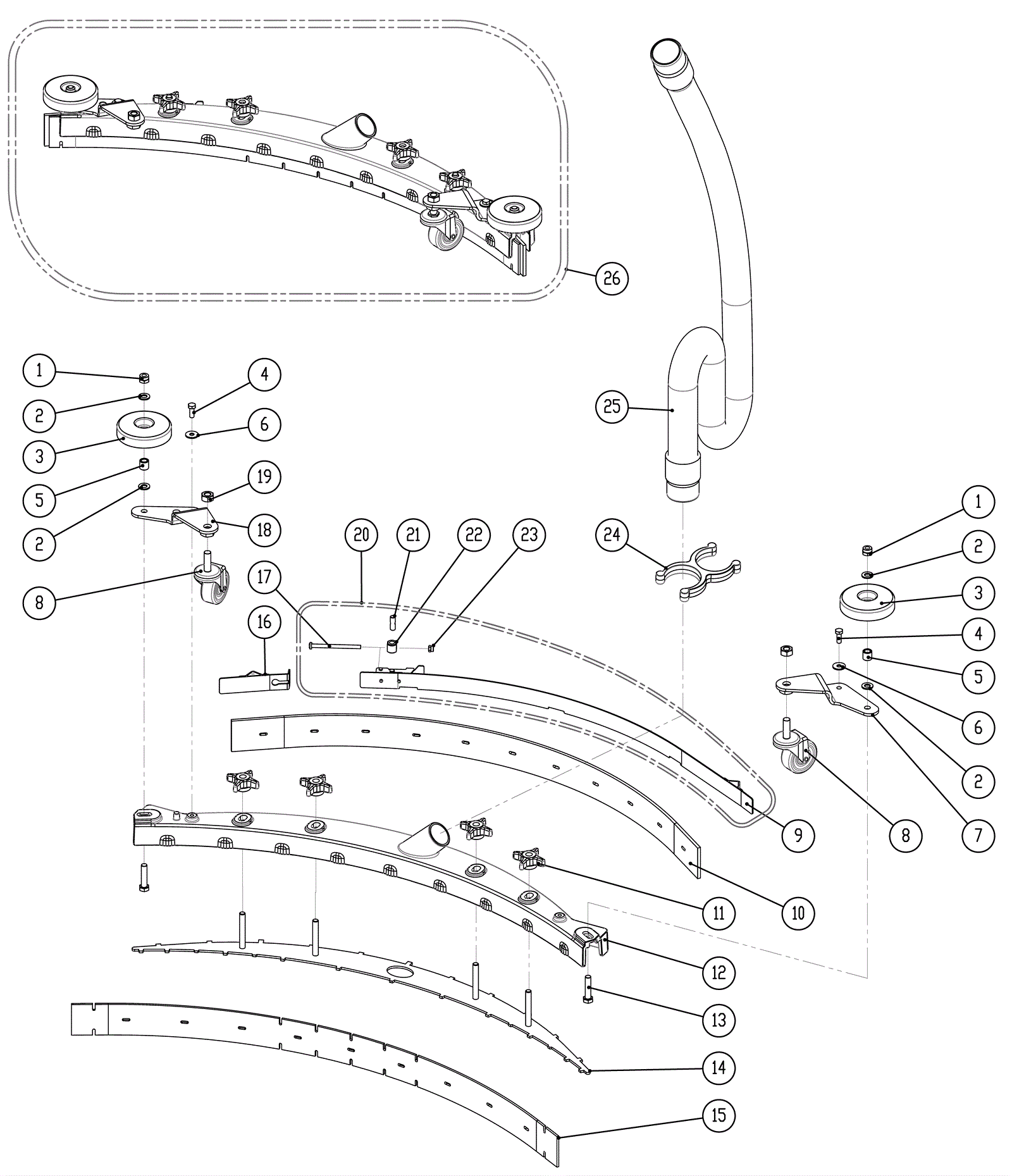 26
1
2
3
5
2
8
4
6
19
18
17
16
20
21
22
23
25
24
1
2
3
4
5
6
2
7
8
9
10
11
12
13
14
15