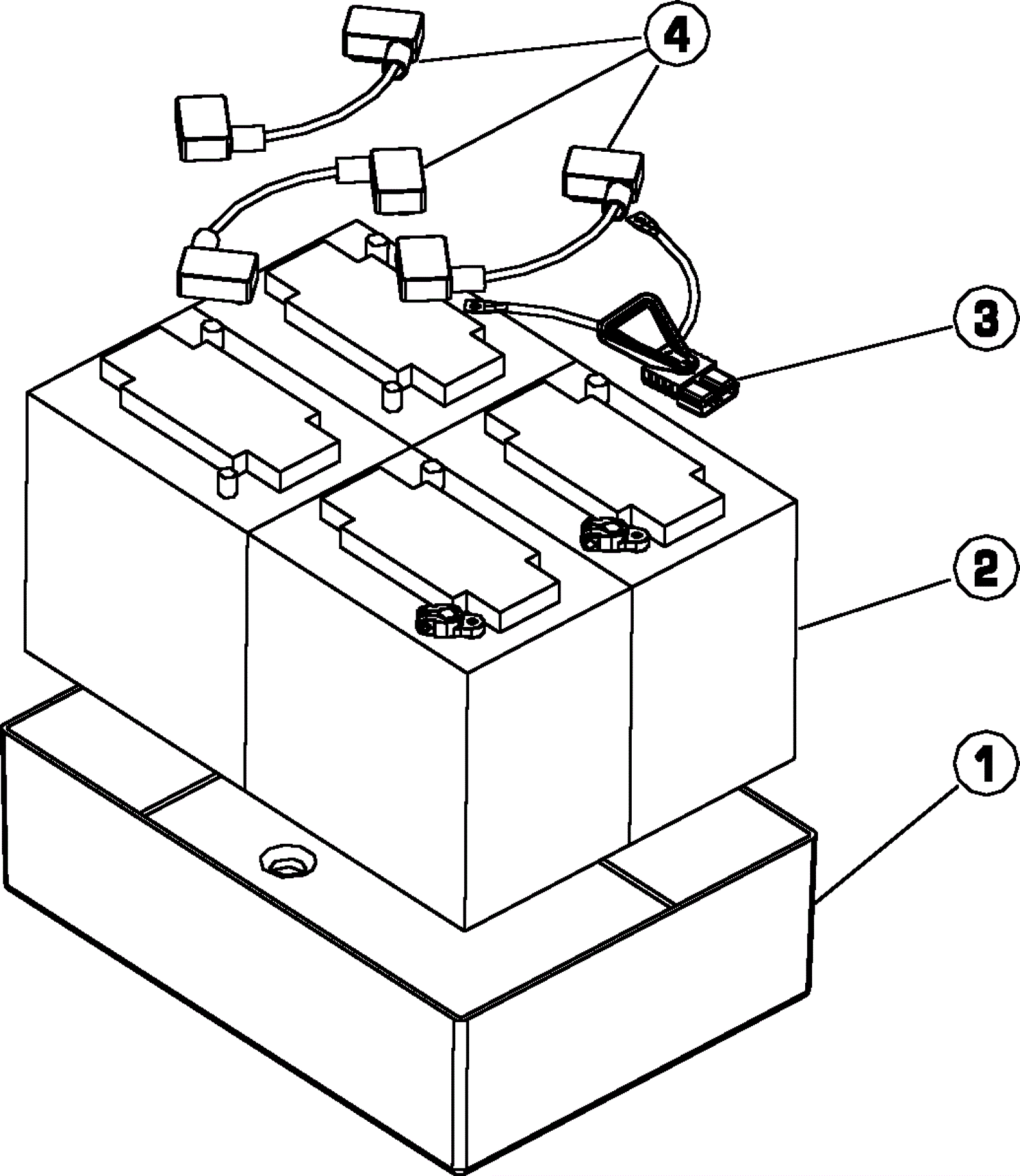 4
3
2
1