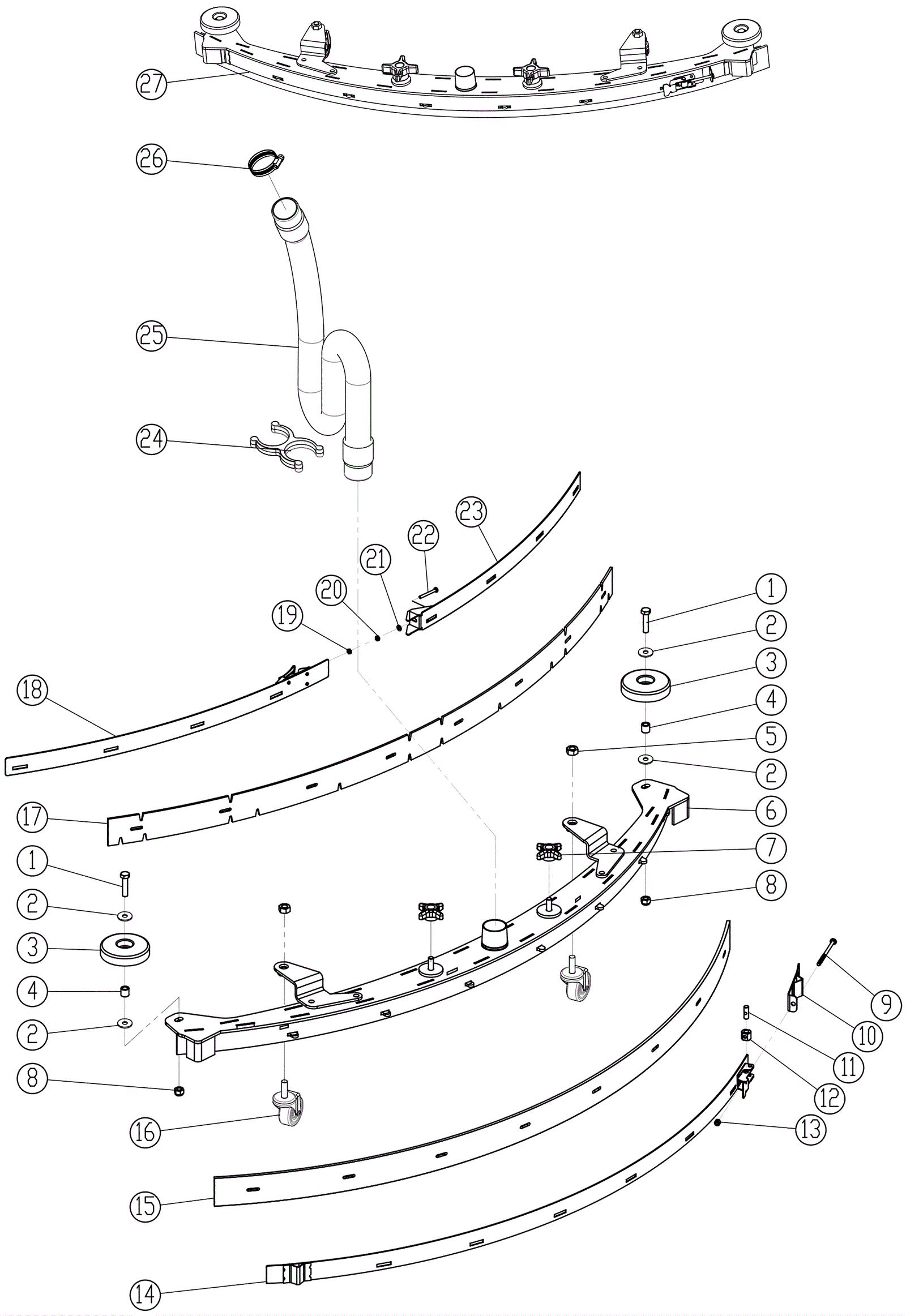 27
26
25
24
23
22
21
20
19
18
17
1
2
3
4
5
2
6
7
8
1
2
3
4
2
8
16
9
10
11
12
13
15
14