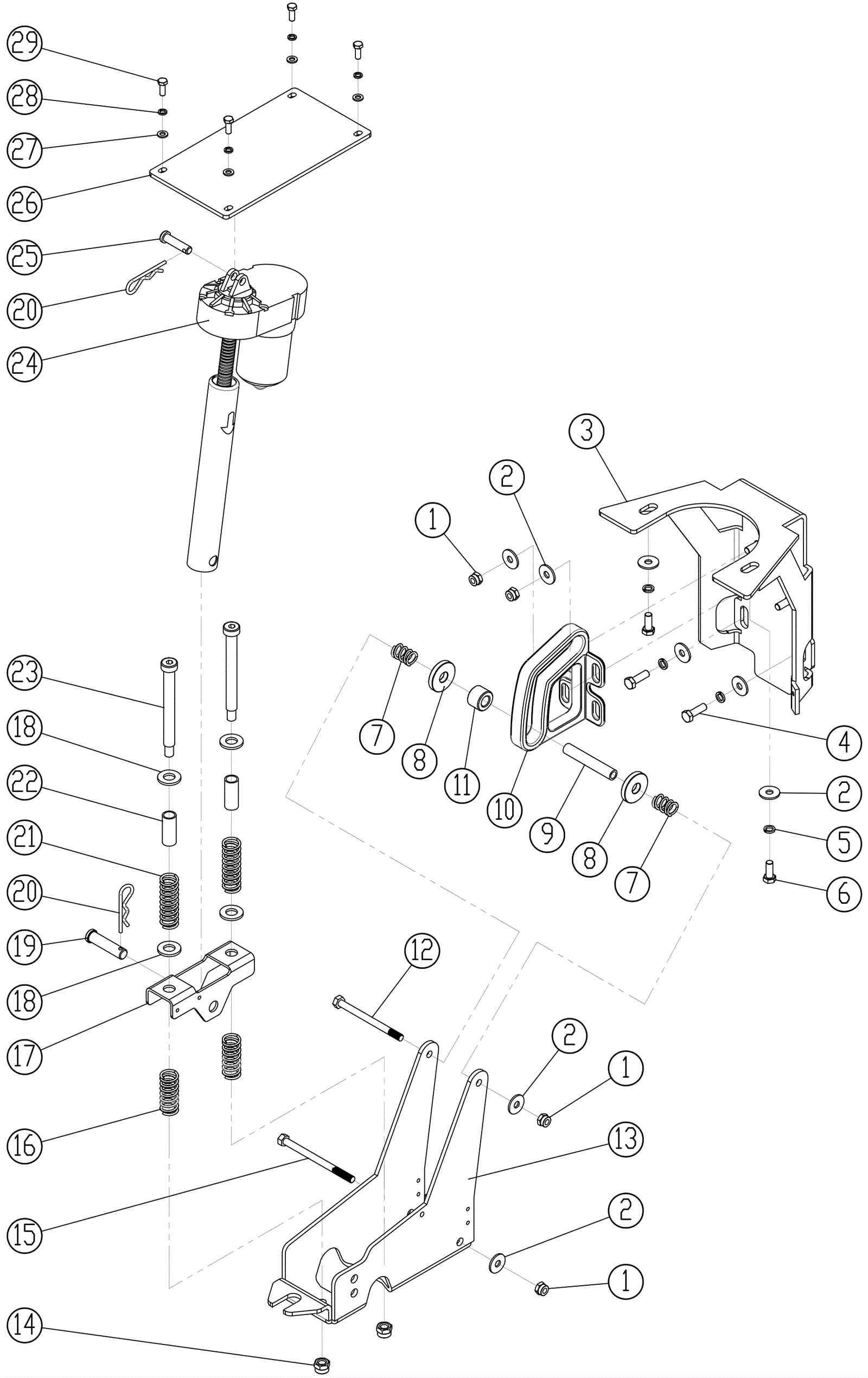 29
28
27
26
25
20
24
3
2
1
23
18
22
21
20
19
18
17
16
15
14
7
8
11
10
9
8
7
4
2
5
6
12
2
1
13
2
1