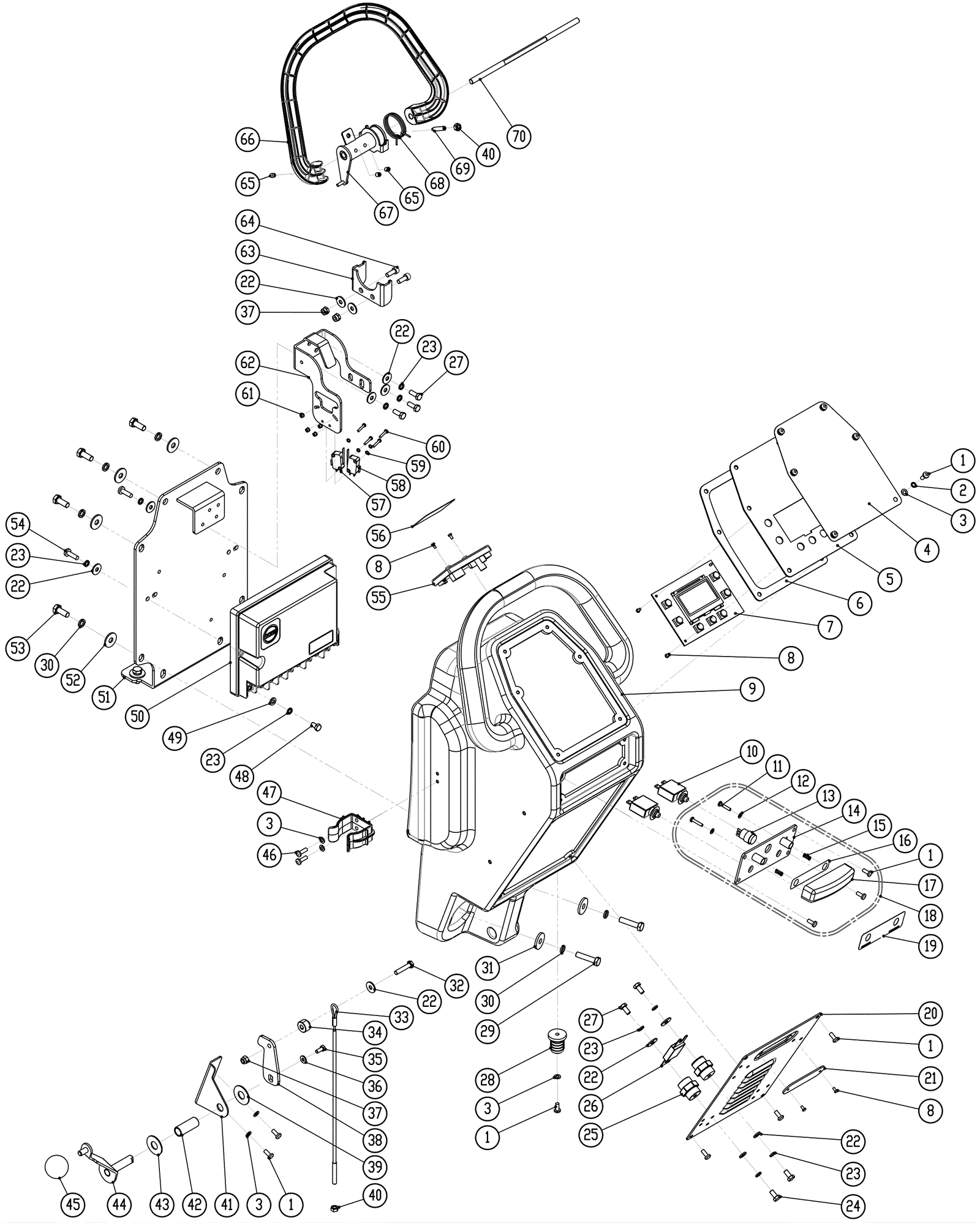 66
65
67
65
68
69
40
70
64
63
22
37
62
61
22
23
27
60
59
58
57
56
8
55
54
23
22
53
30
52
51
50
49
23
48
47
3
46
1
2
3
4
5
6
7
8
9
10
11
12
13
14
15
16
1
17
18
19
31
30
29
32
22
33
34
35
36
37
38
39
40
45
44
43
42
41
3
1
28
3
1
27
23
22
26
25
20
1
21
8
22
23
24