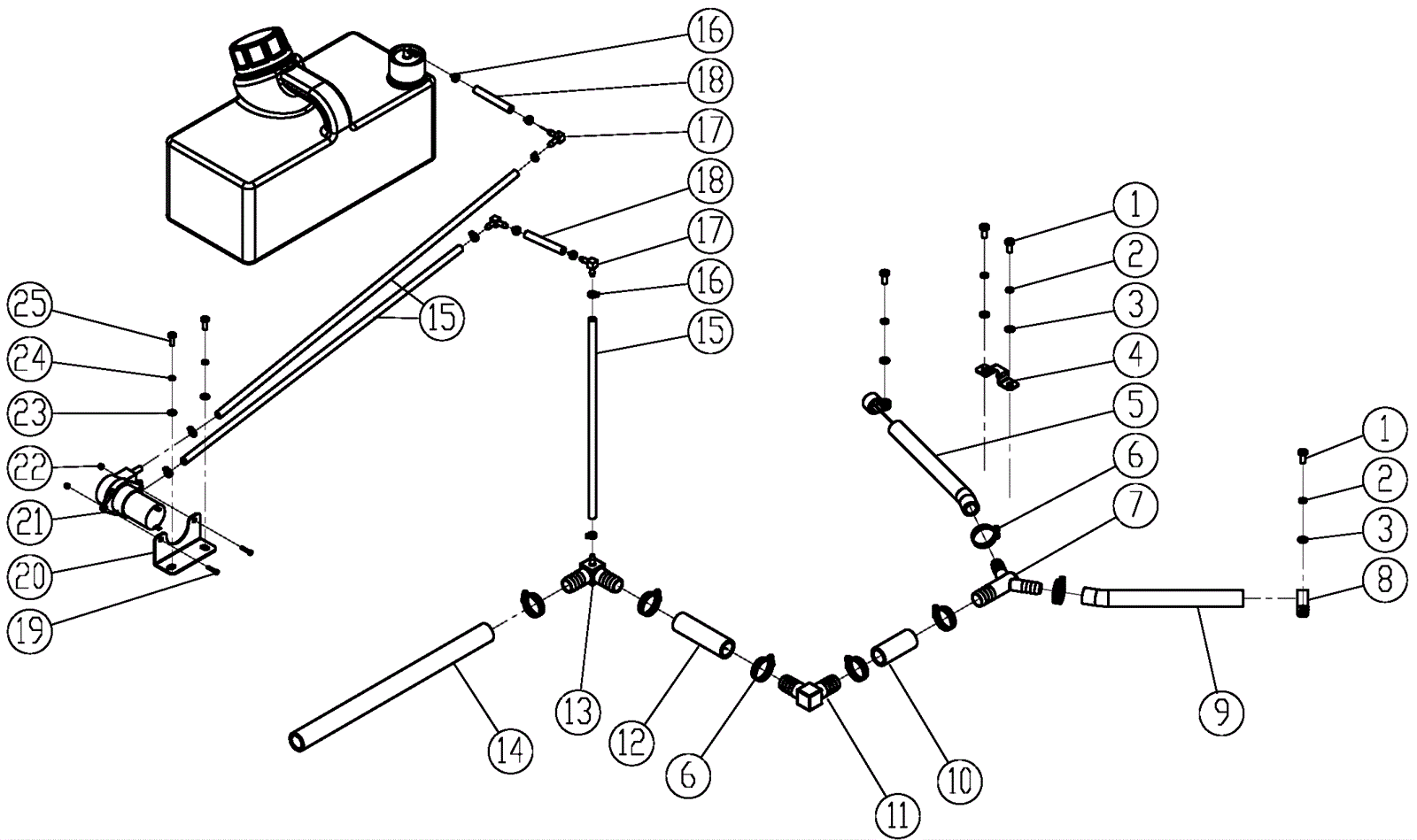 16
18
17
18
17
16
15
15
25
24
23
22
21
20
19
1
2
3
4
5
6
7
1
2
3
8
9
14
13
12
6
11
10