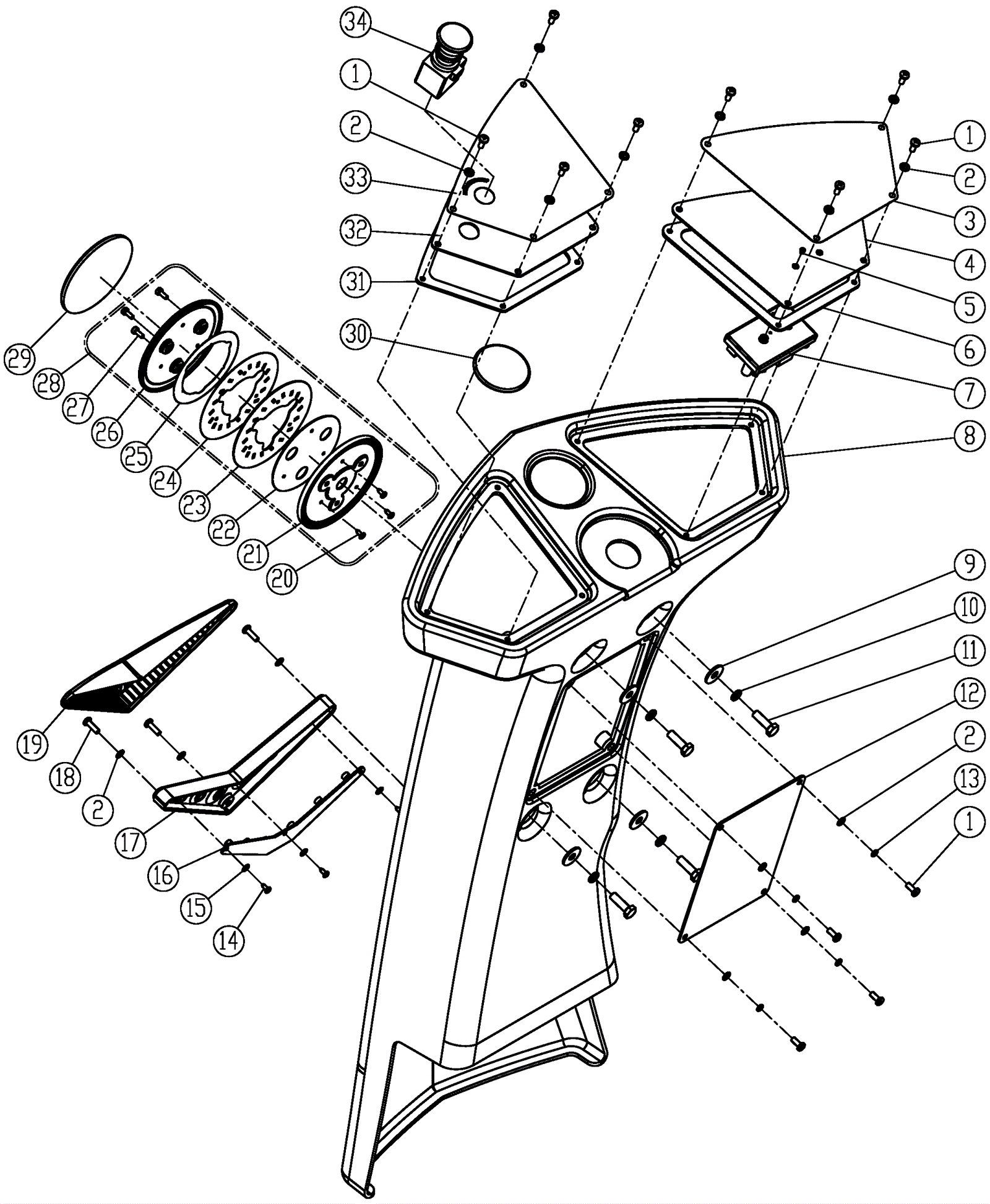 34
1
2
33
32
31
30
29
28
27
26
25
24
23
22
21
20
19
18
2
17
16
15
14
1
2
3
4
5
6
7
8
9
10
11
12
2
13
1