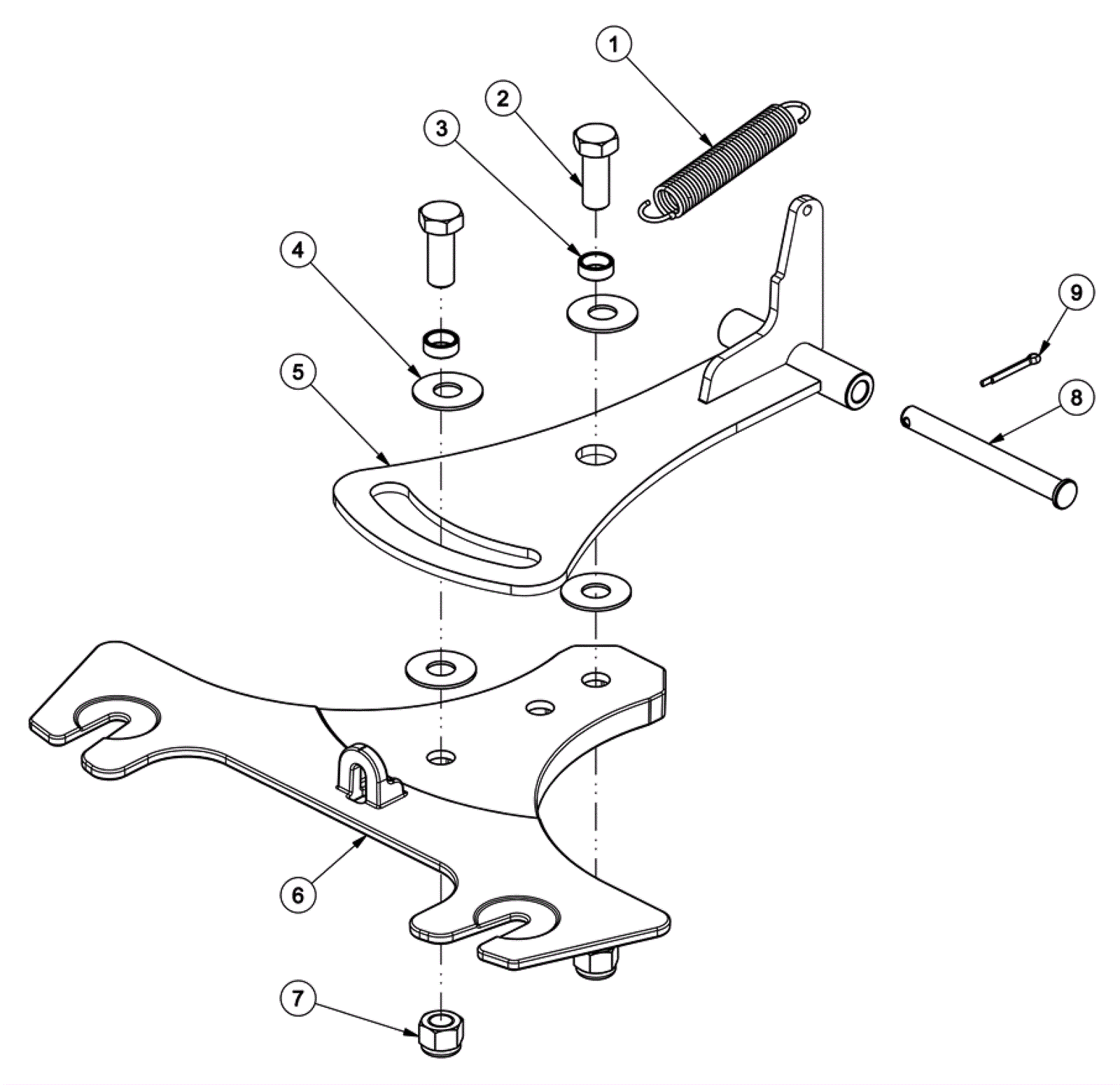 1
2
3
4
5
9
8
6
7