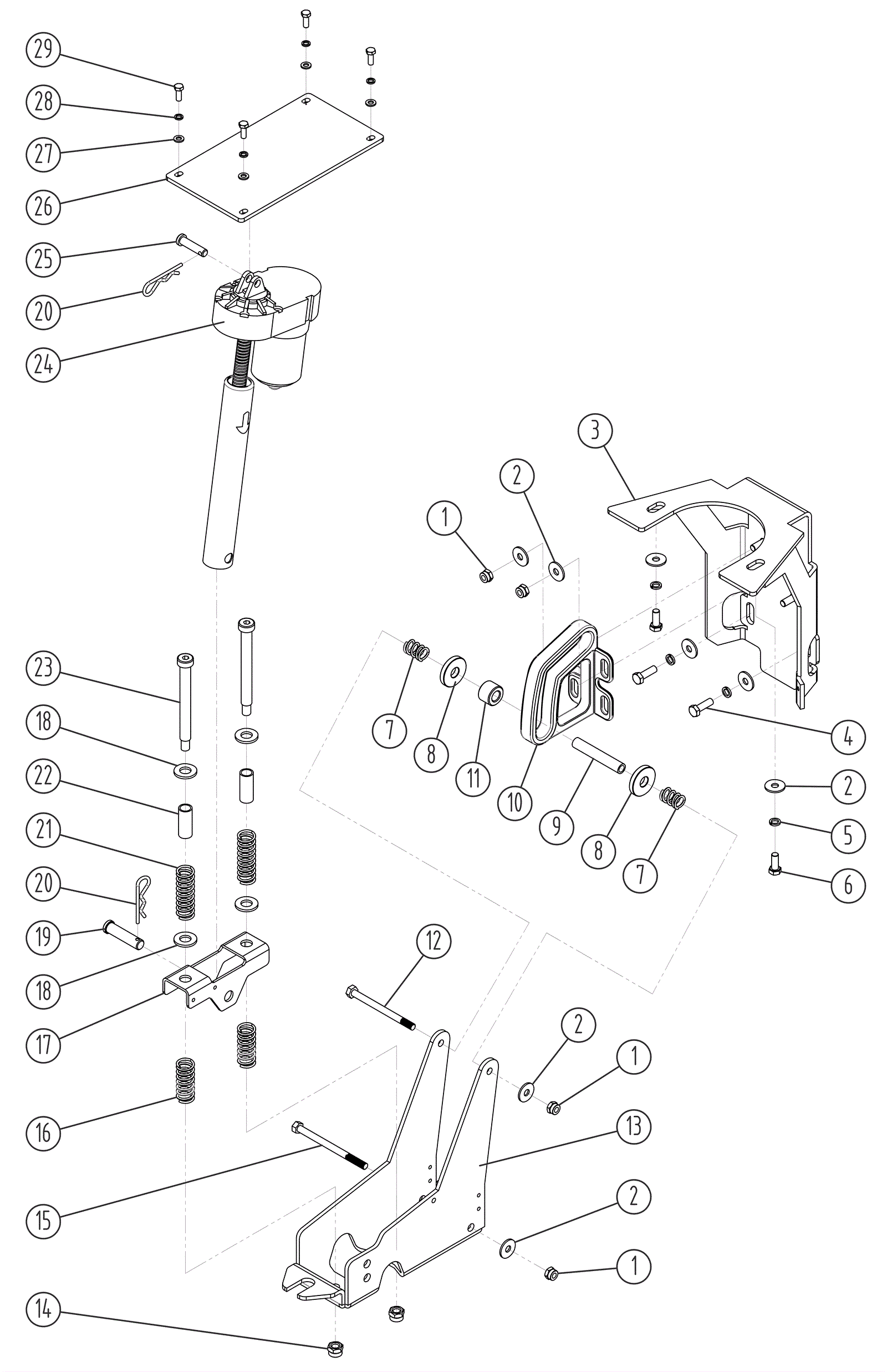 29
28
27
26
25
20
24
3
2
1
23
18
22
21
20
19
18
17
16
15
14
7
8
11
10
9
8
7
4
2
5
6
12
2
1
13
2
1