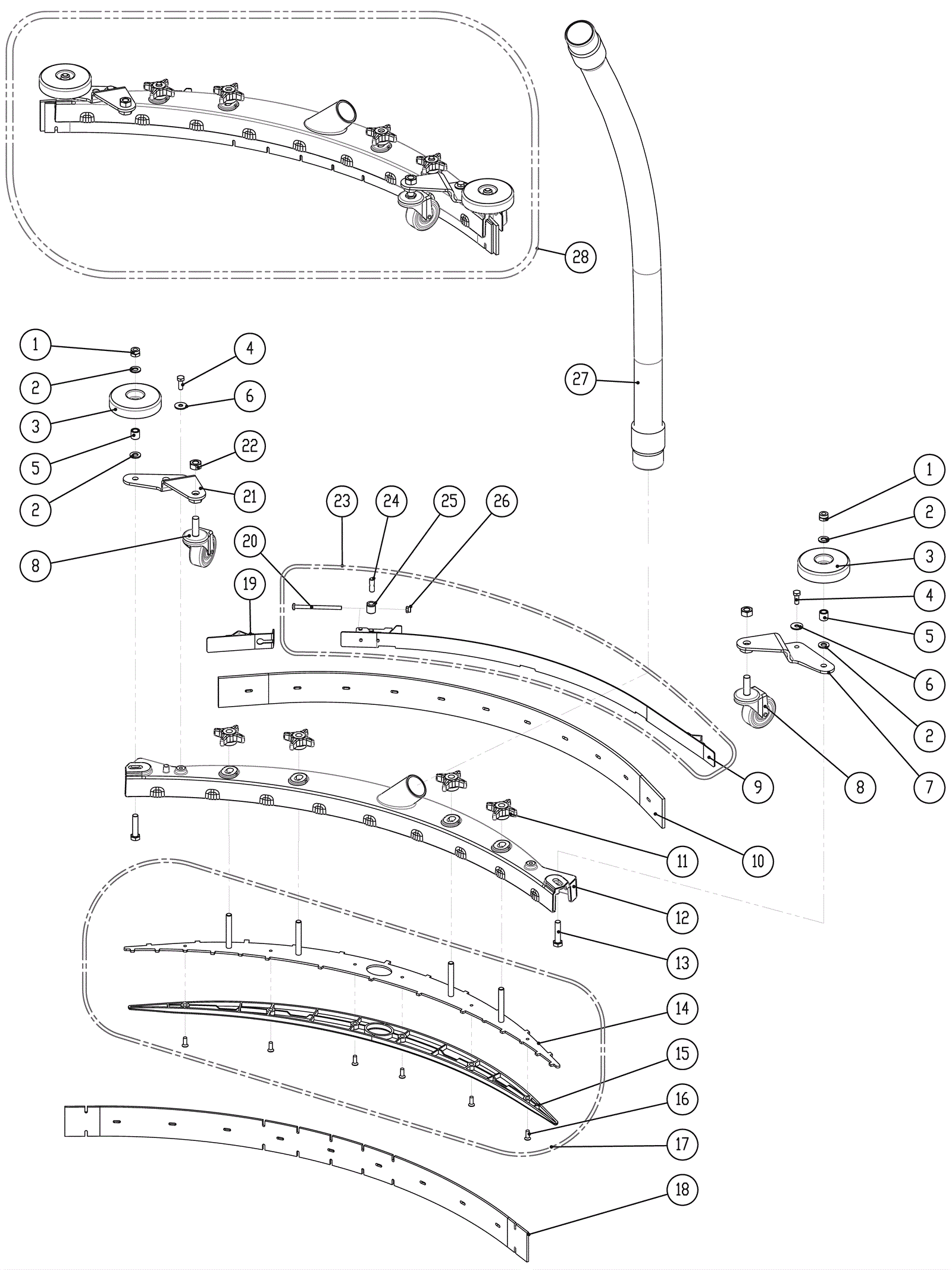 28
27
1
2
3
5
2
8
4
6
22
21
20
19
23
24
25
26
1
2
3
4
5
6
2
7
8
9
10
11
12
13
14
15
16
17
18