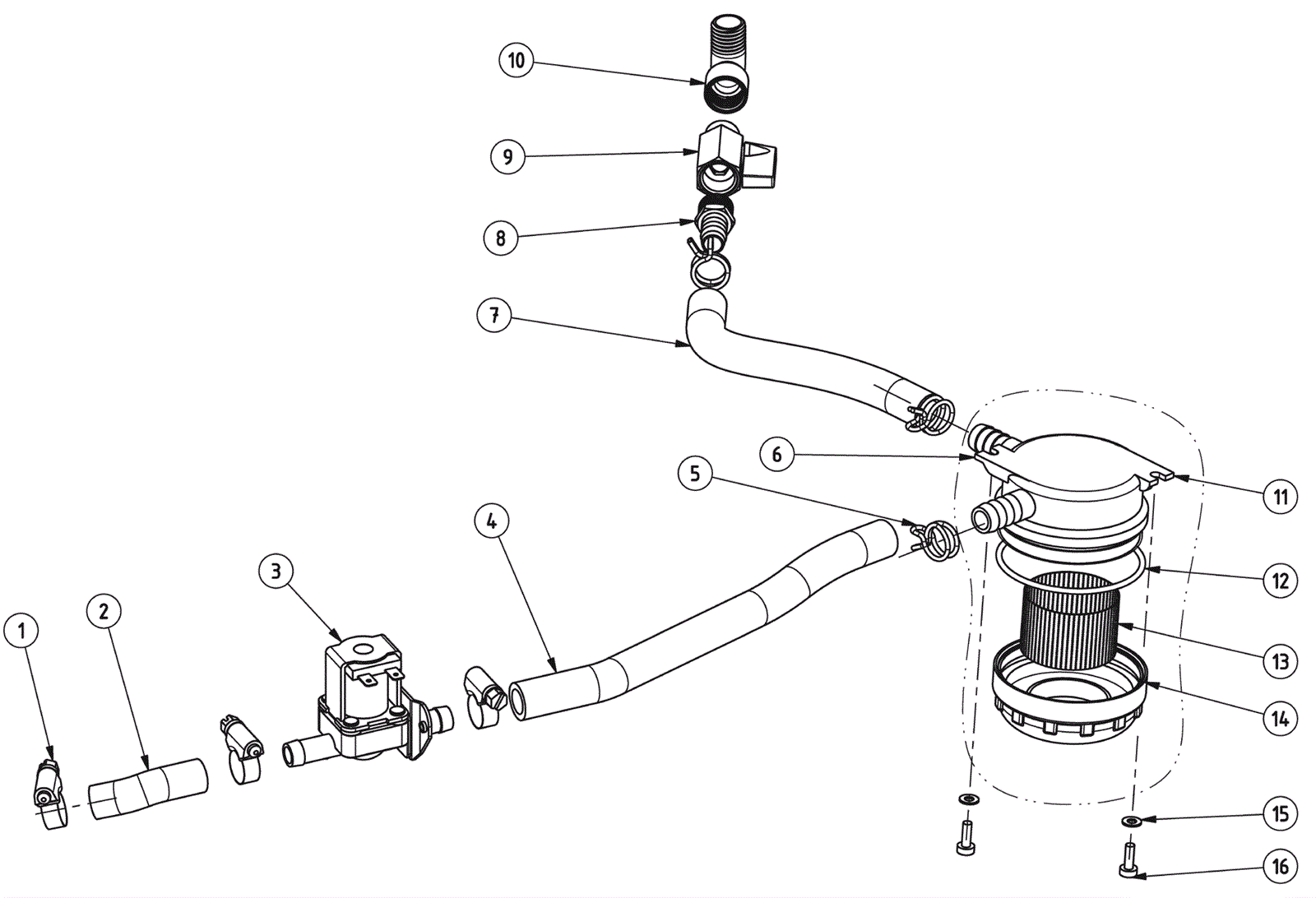 10
9
8
7
6
5
4
3
2
1
11
12
13
14
15
16