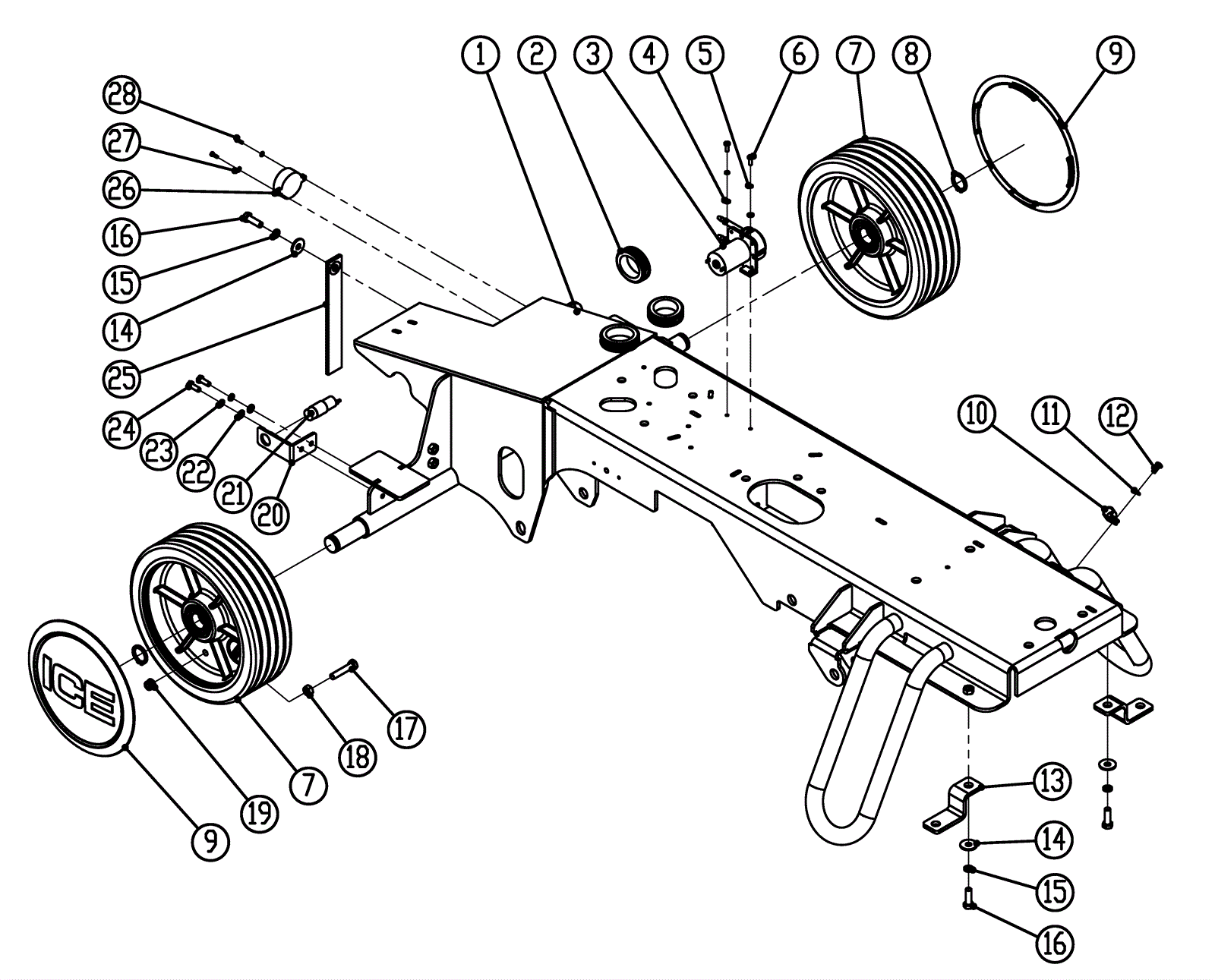 1 2 3 4 5 6 7 8 9

28
27
26
16
15
14
25
24
23
22
21
20

10 11 12

ICE

9 19 7 18 17

13
14
15
16