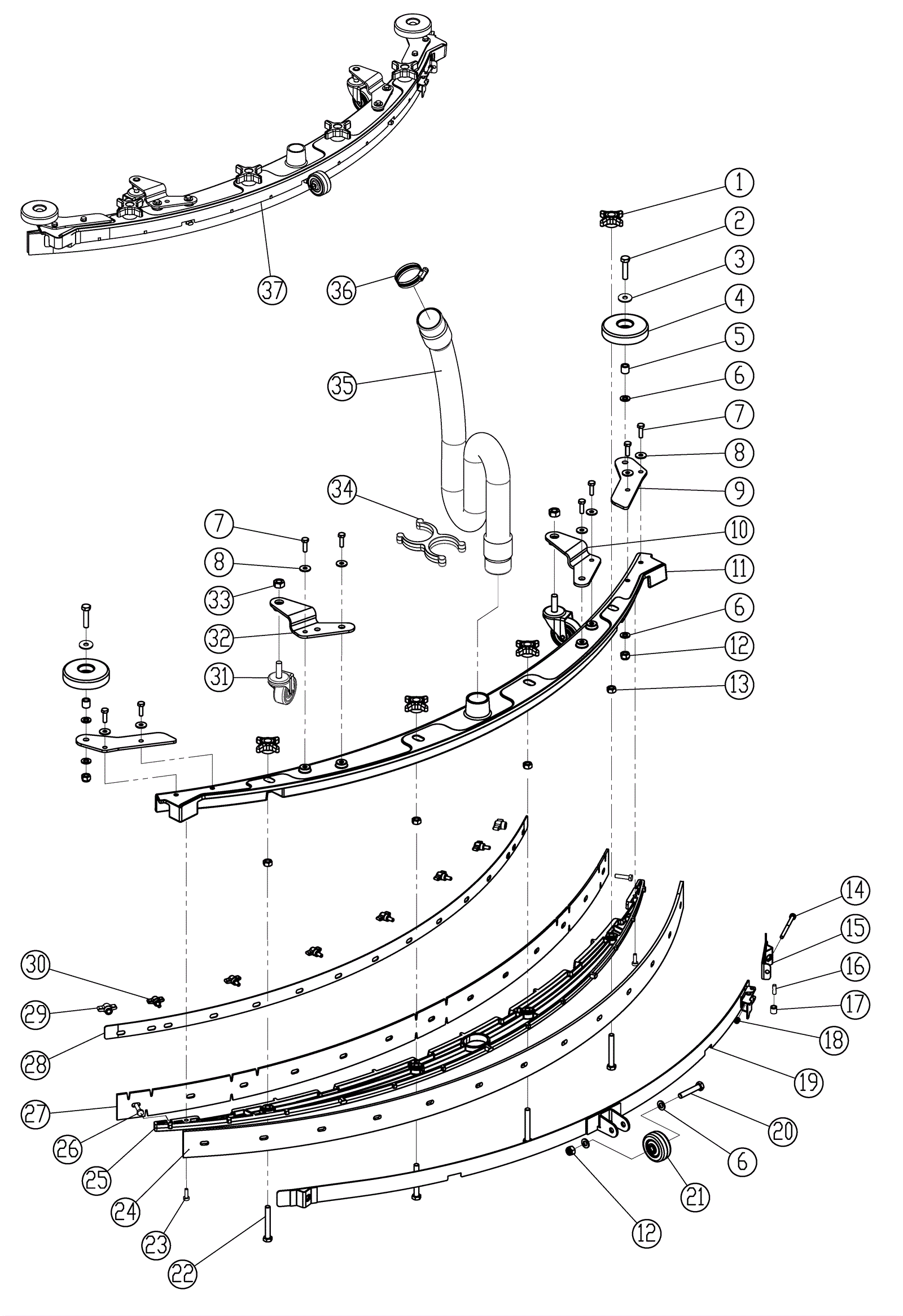 37
36
35
34
1
2
3
4
5
6
7
8
9
10
11
6
12
13
7
8
33
32
31
14
15
16
17
18
19
20
6
21
12
30
29
28
27
26
25
24
23
22