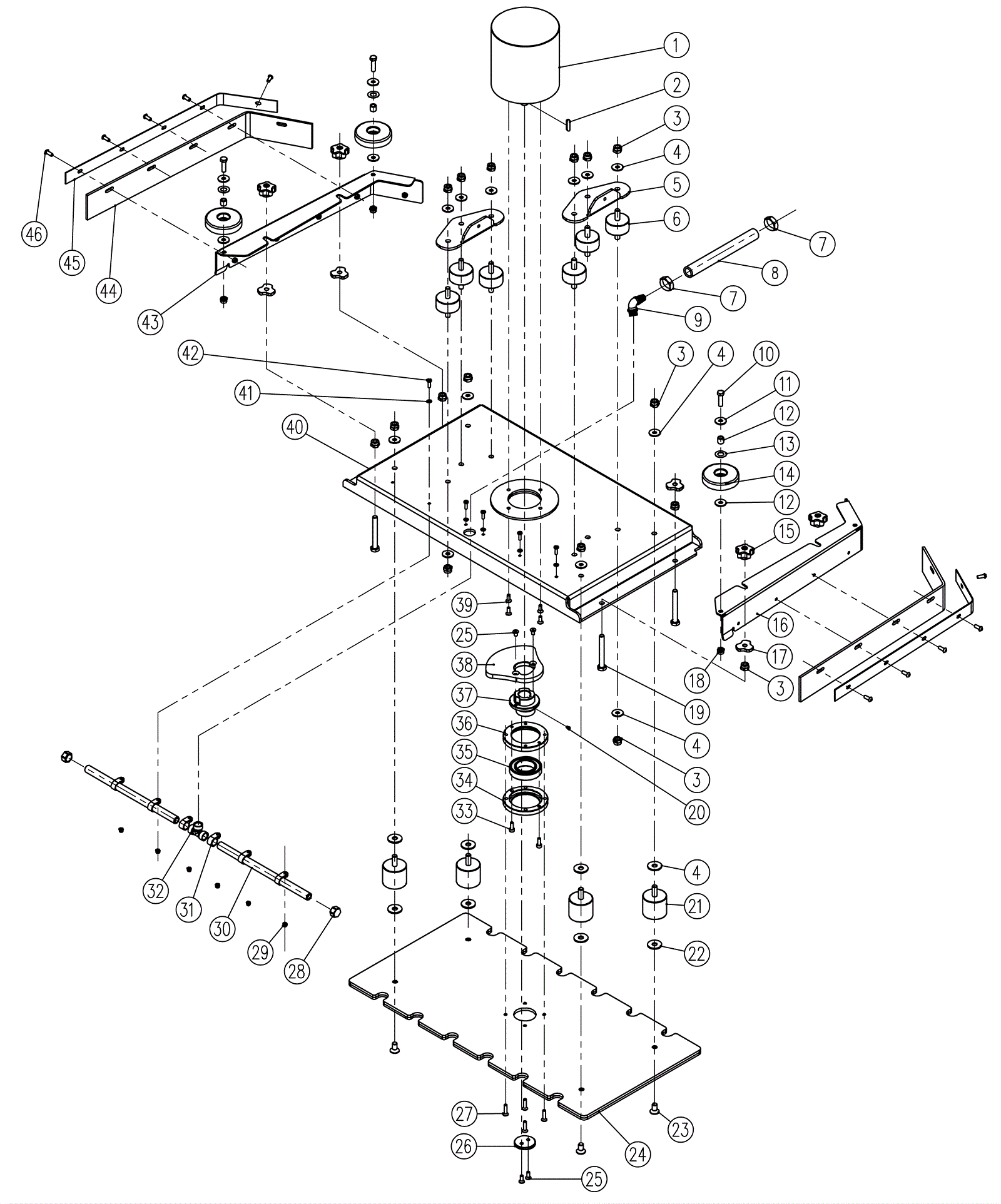 1
2
3
4
5
6
7
8
7
9
46
45
44
43
42
41
40
3
4
10
11
12
13
14
12
15
16
17
18
3
19
4
3
20
39
25
38
37
36
35
34
33
32
31
30
29
28
4
21
22
23
24
27
26
25