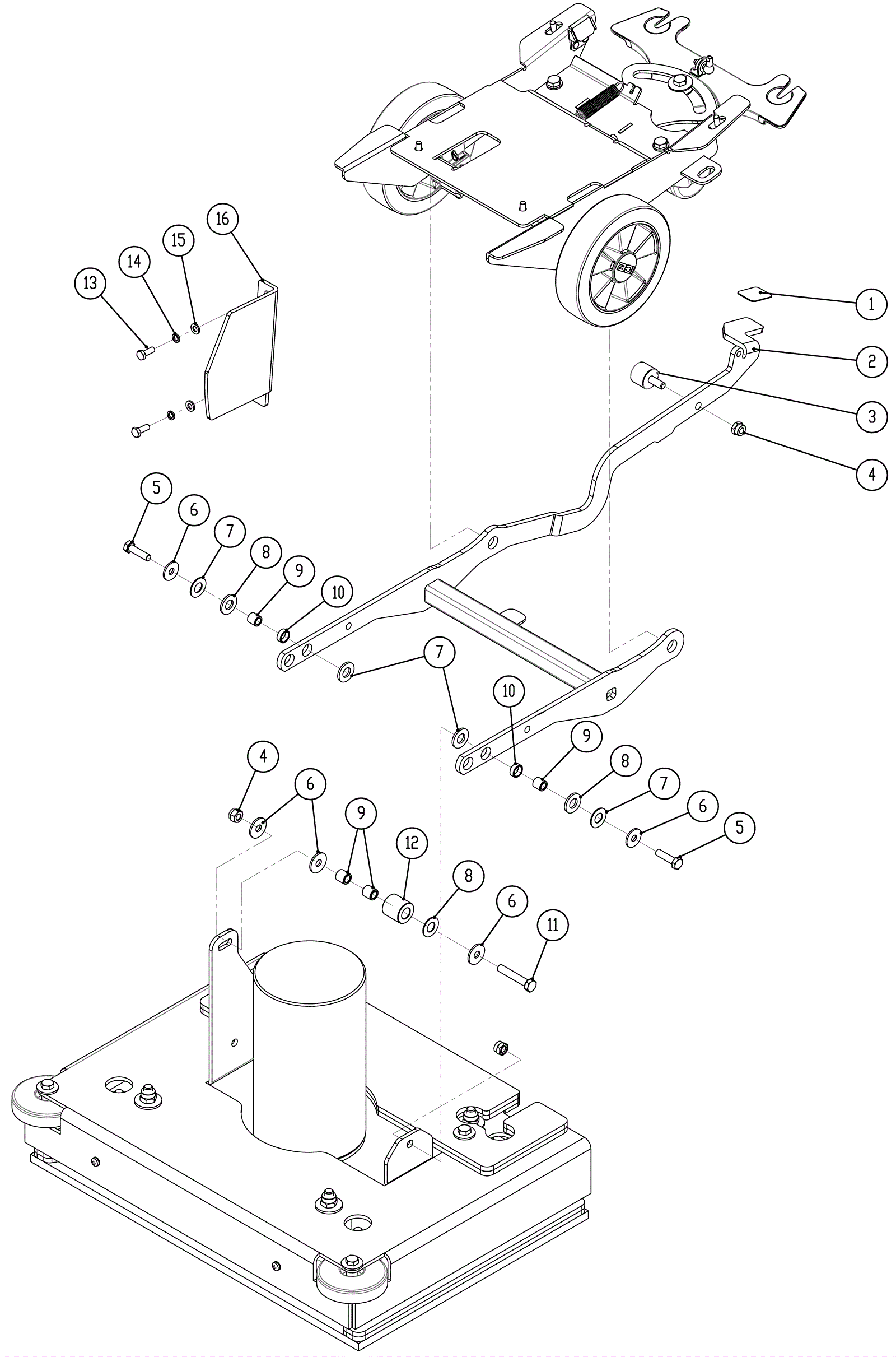 16
15
14
13
1
2
3
4
5
6
7
8
9
10
7
10
9
8
7
6
5
4
6
9
12
8
6
11