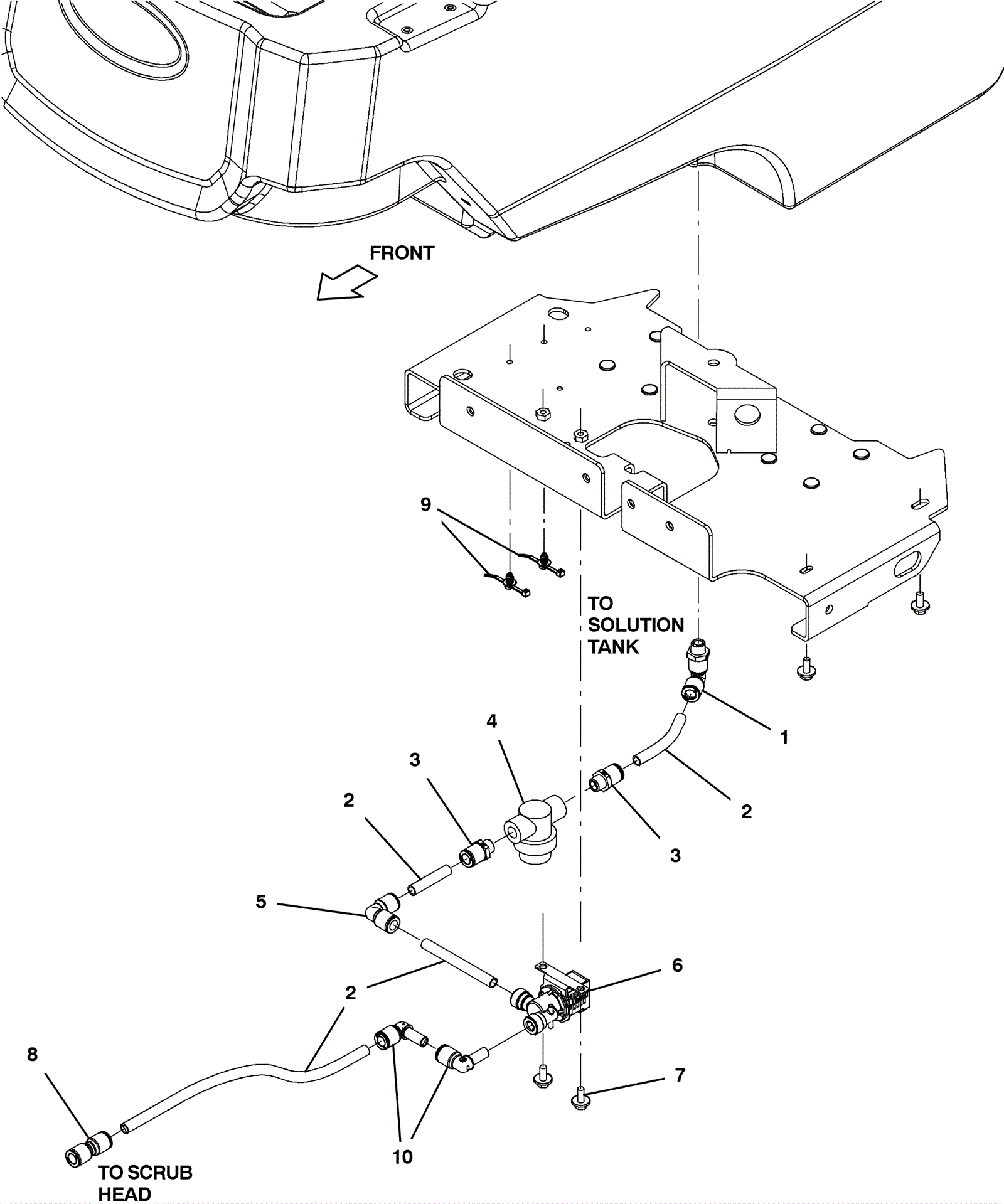 FRONT

9

TO SOLUTION TANK

1

4

3

2

2

3

5

6

2

8

7

10

TO SCRUB HEAD