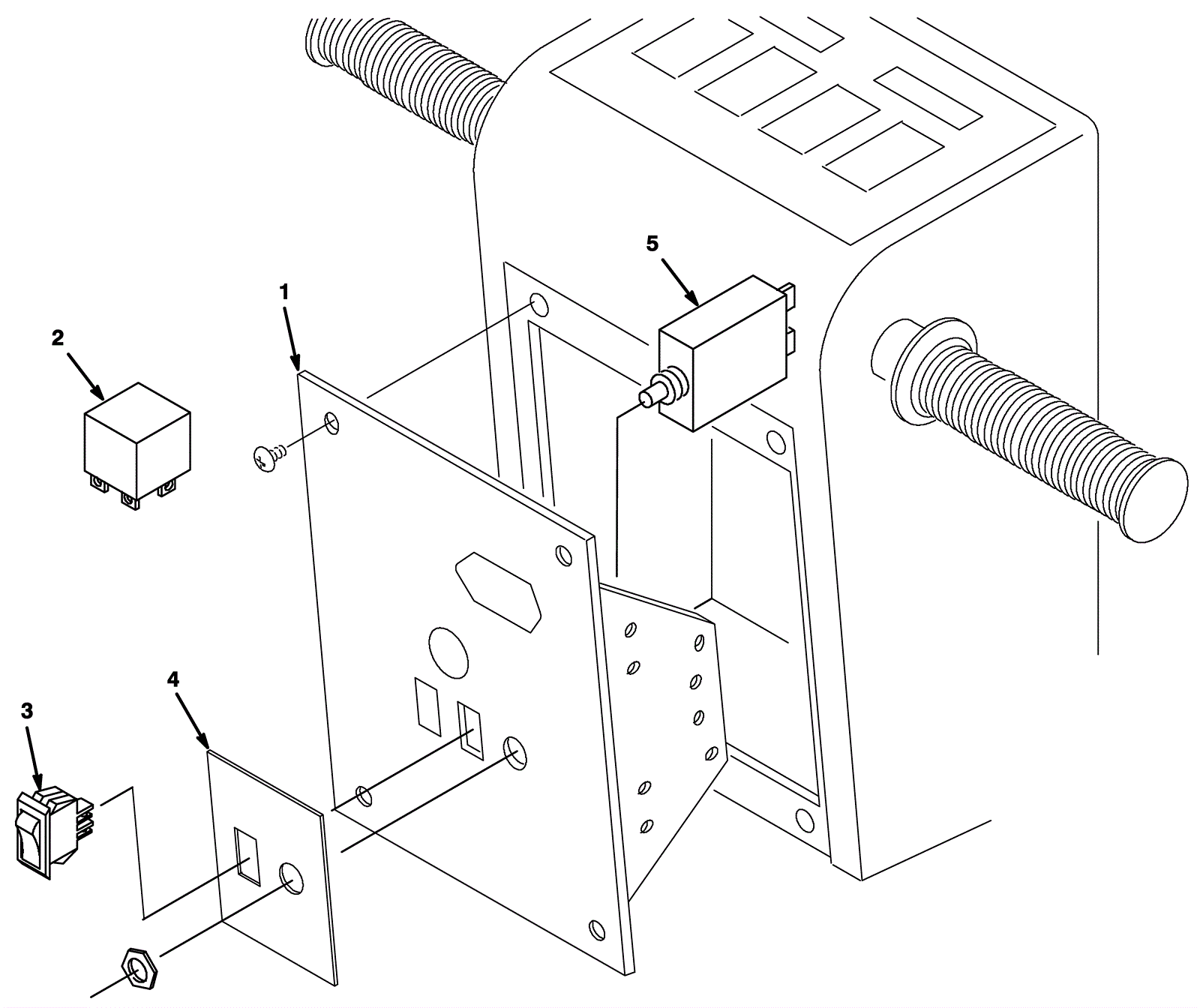 5
1
2
4
3