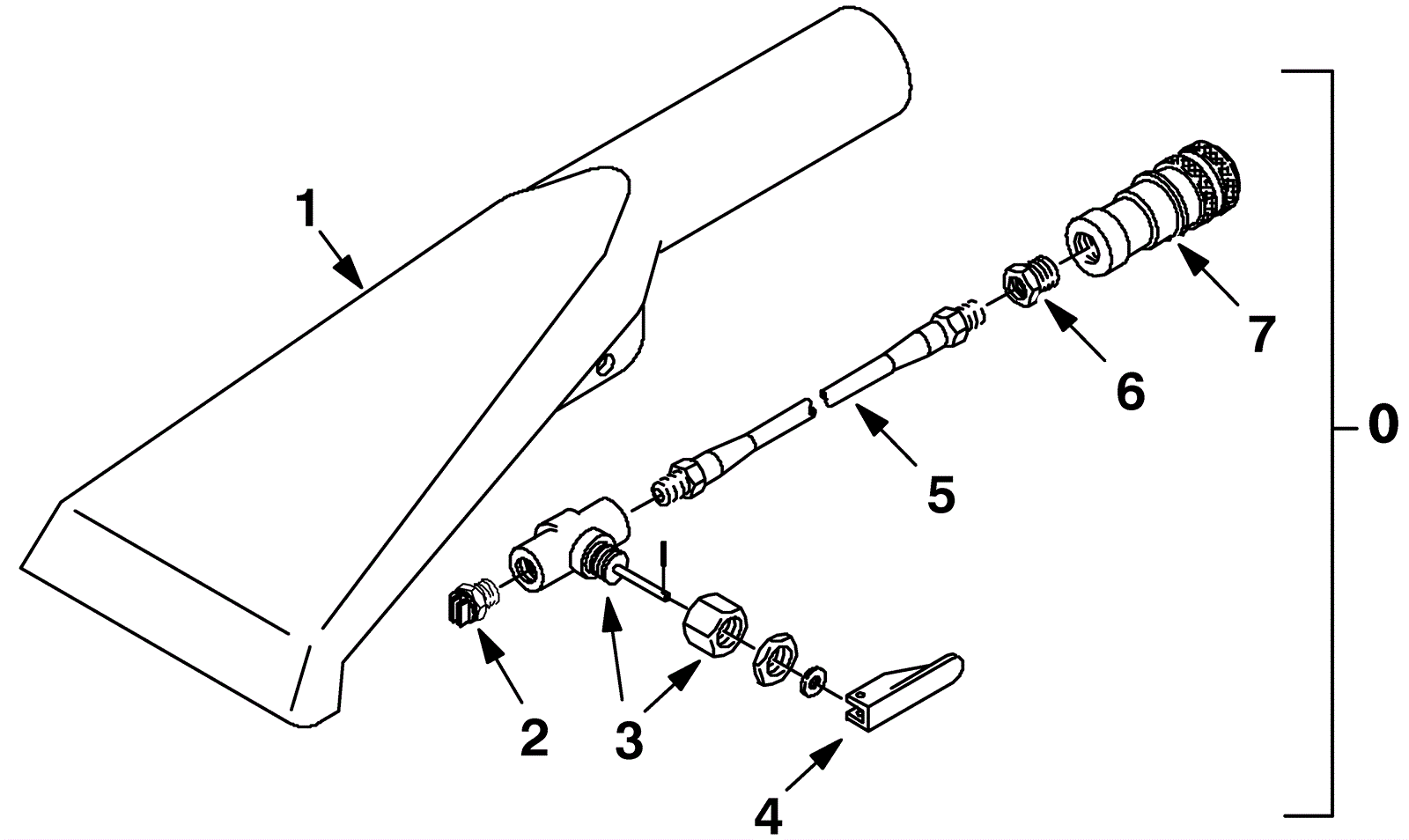 1
7
6
0
5
2
3
4