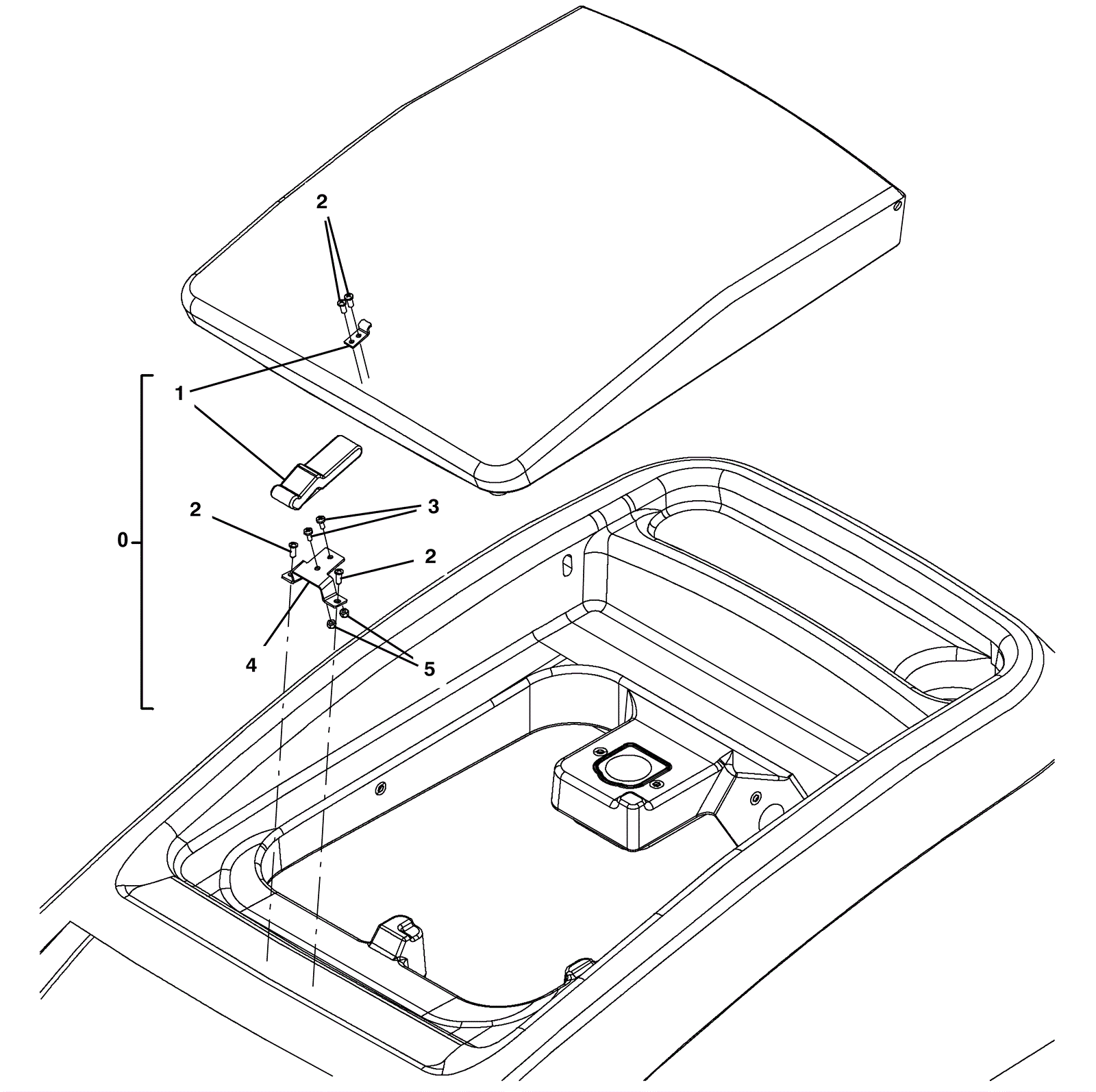 2
1
0
2
3
2
4
5