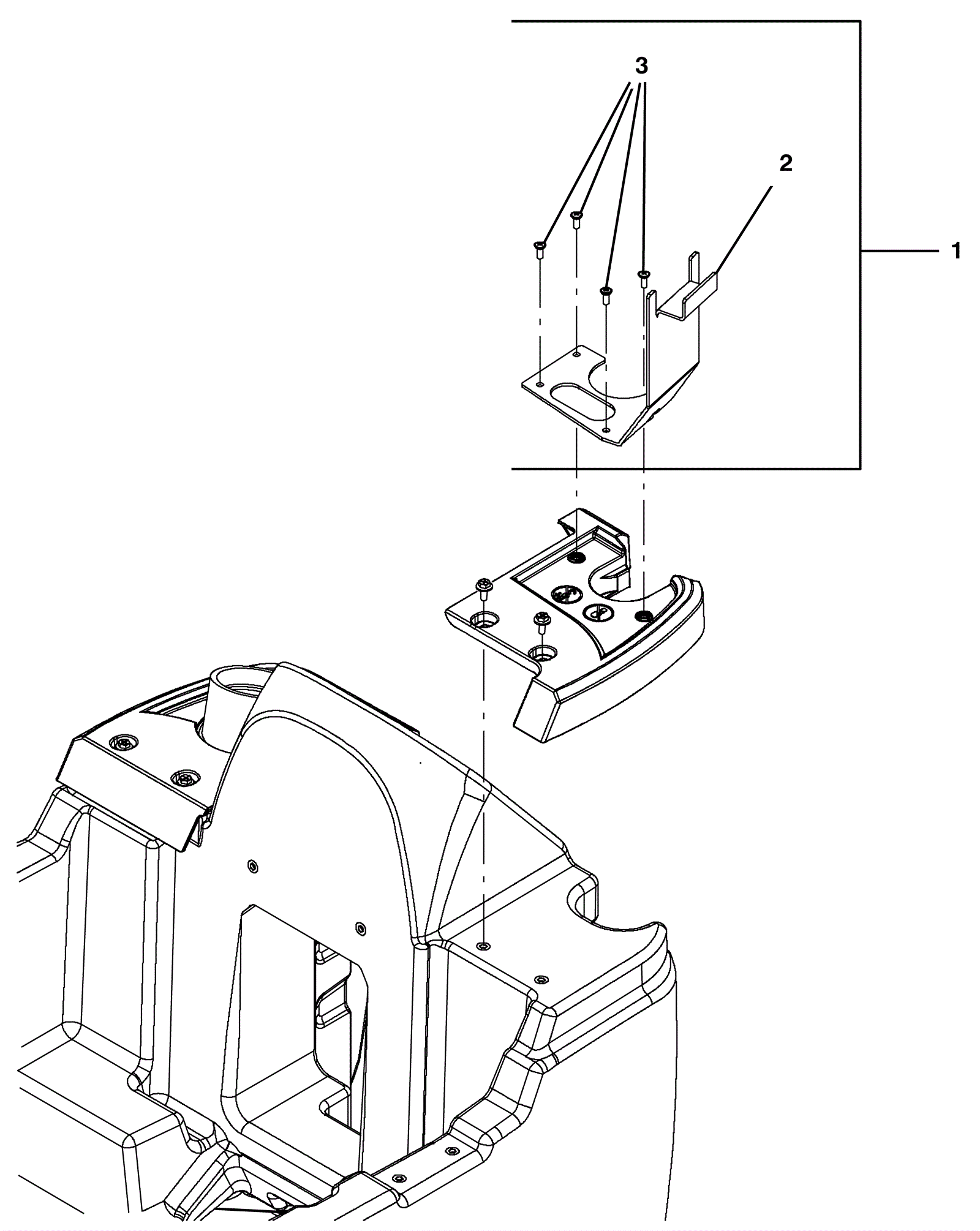 3
2
1