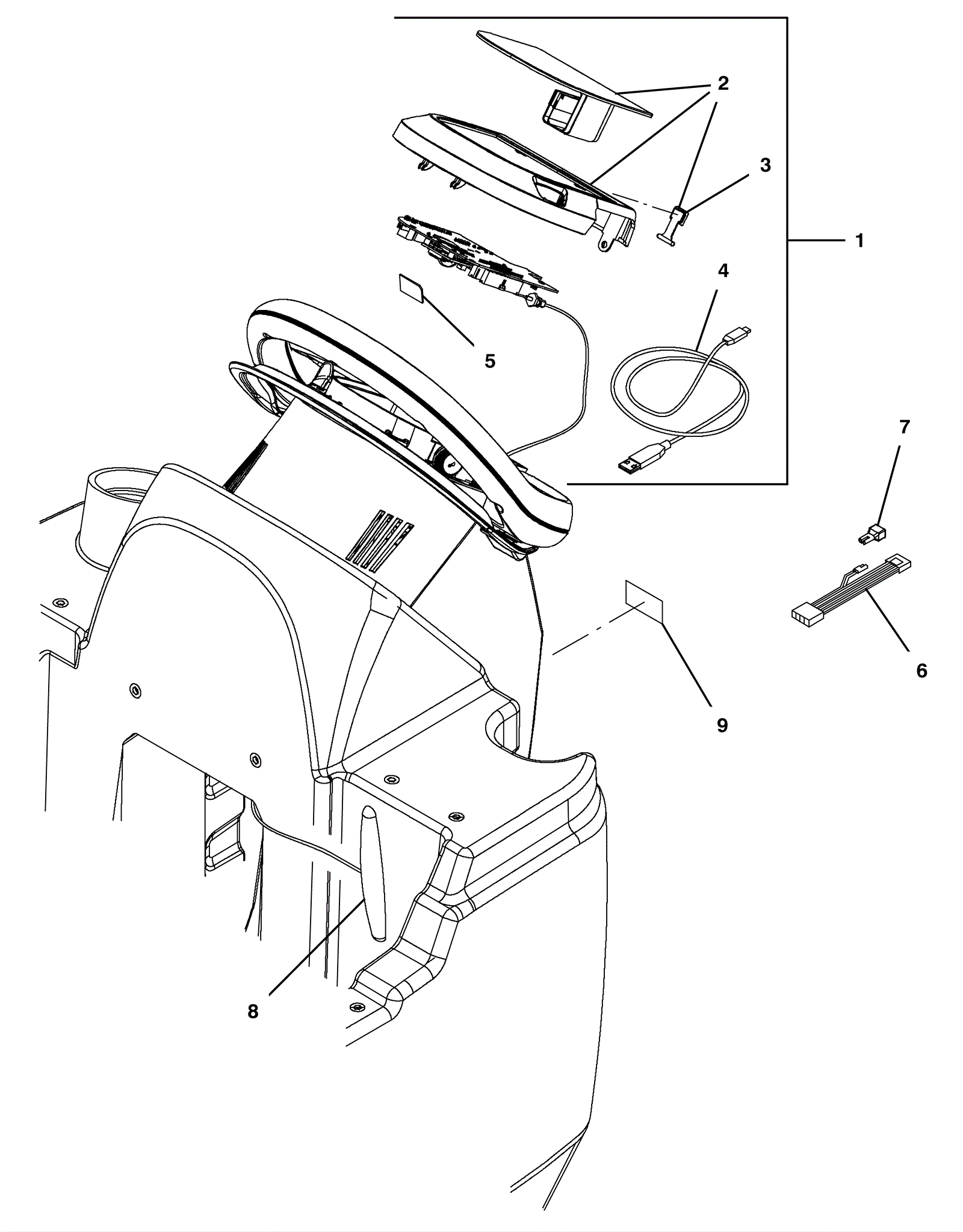 2
3
1
4
5
7
6
9
8