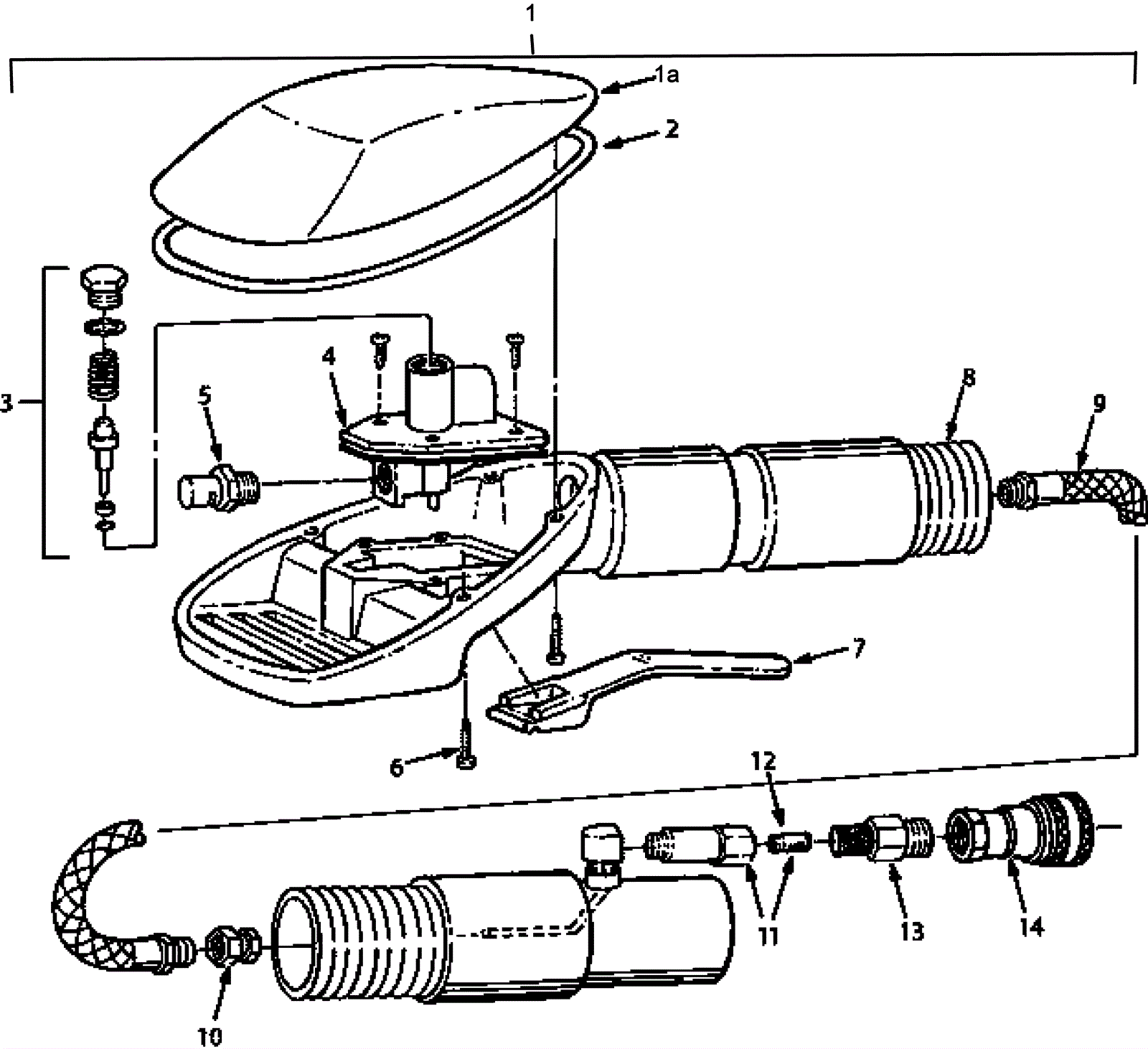 1
1a
2
3
4
5
8
9
7
6
12
11
13
14
10