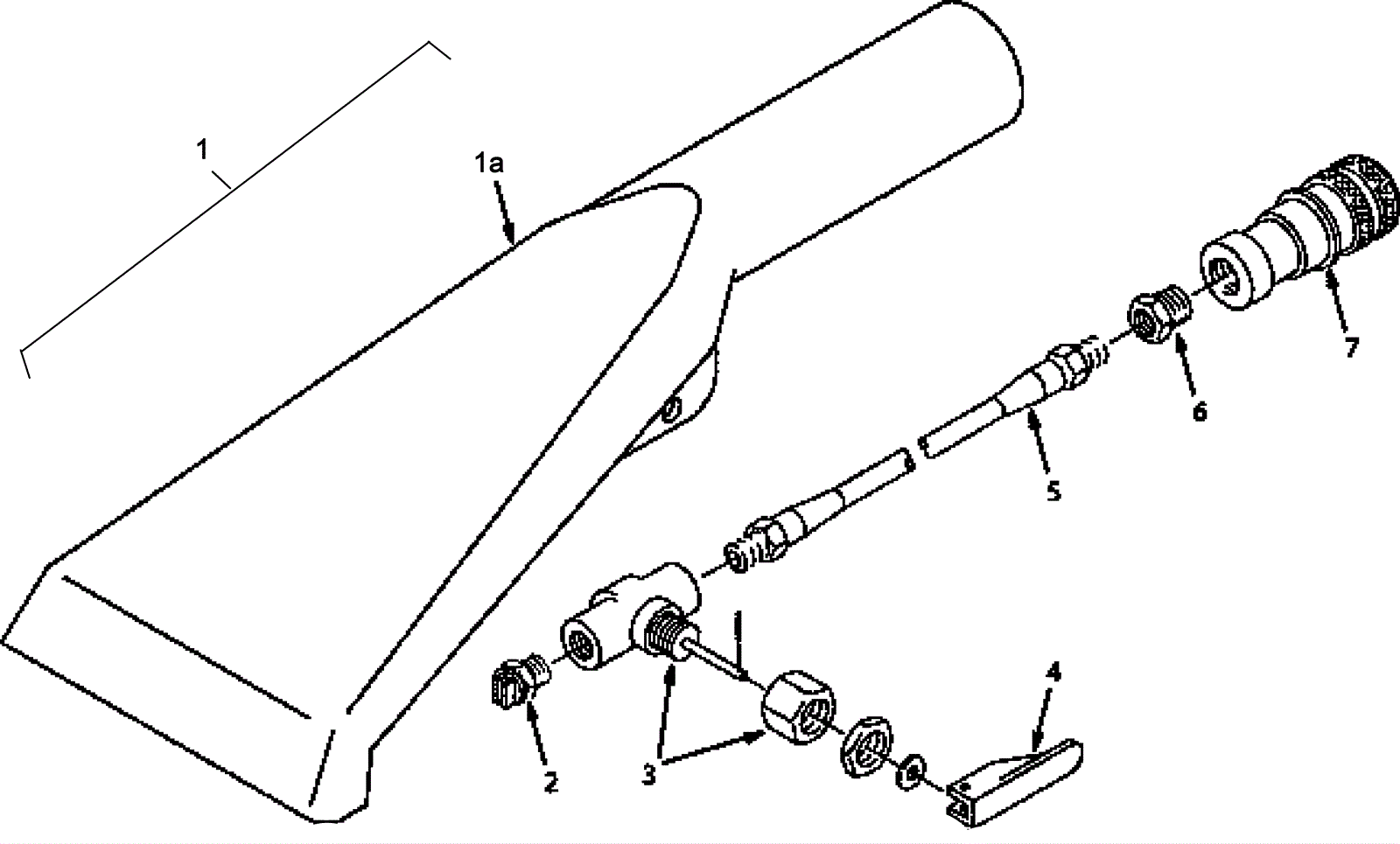 1
1a
7
6
5
4
2
3