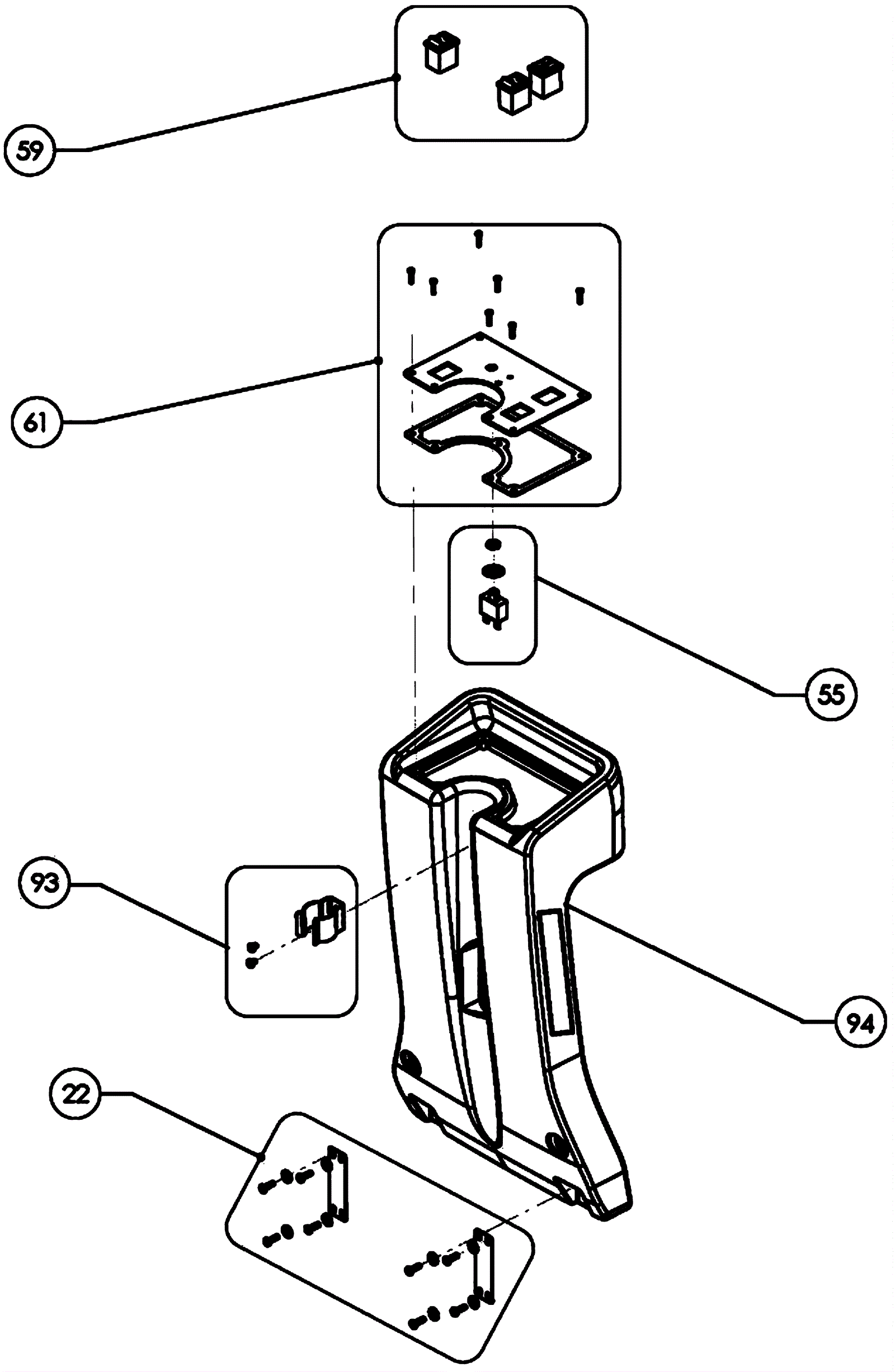 59

61

55

93

94

22