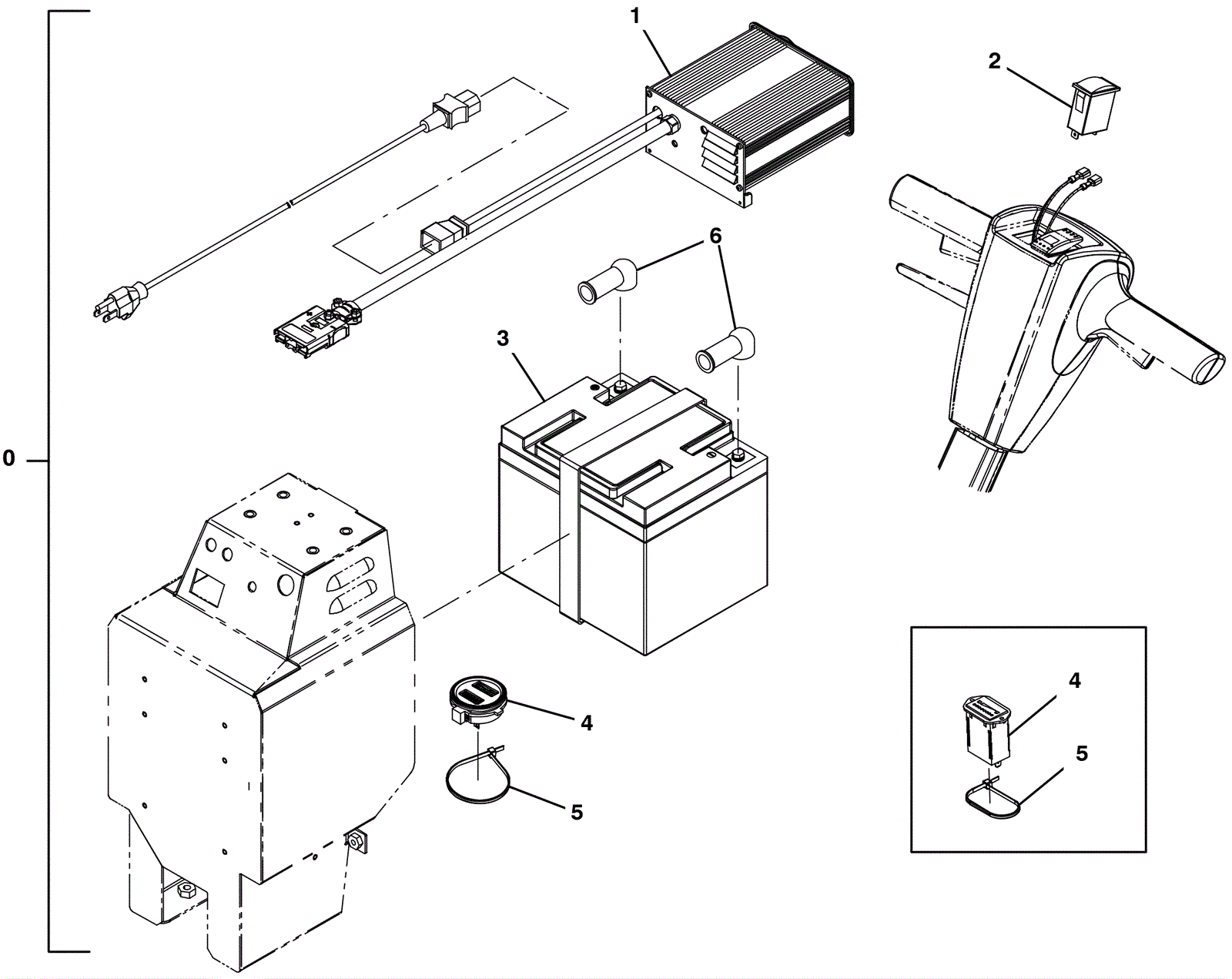 1
2
6
3
0
4
5
4
5