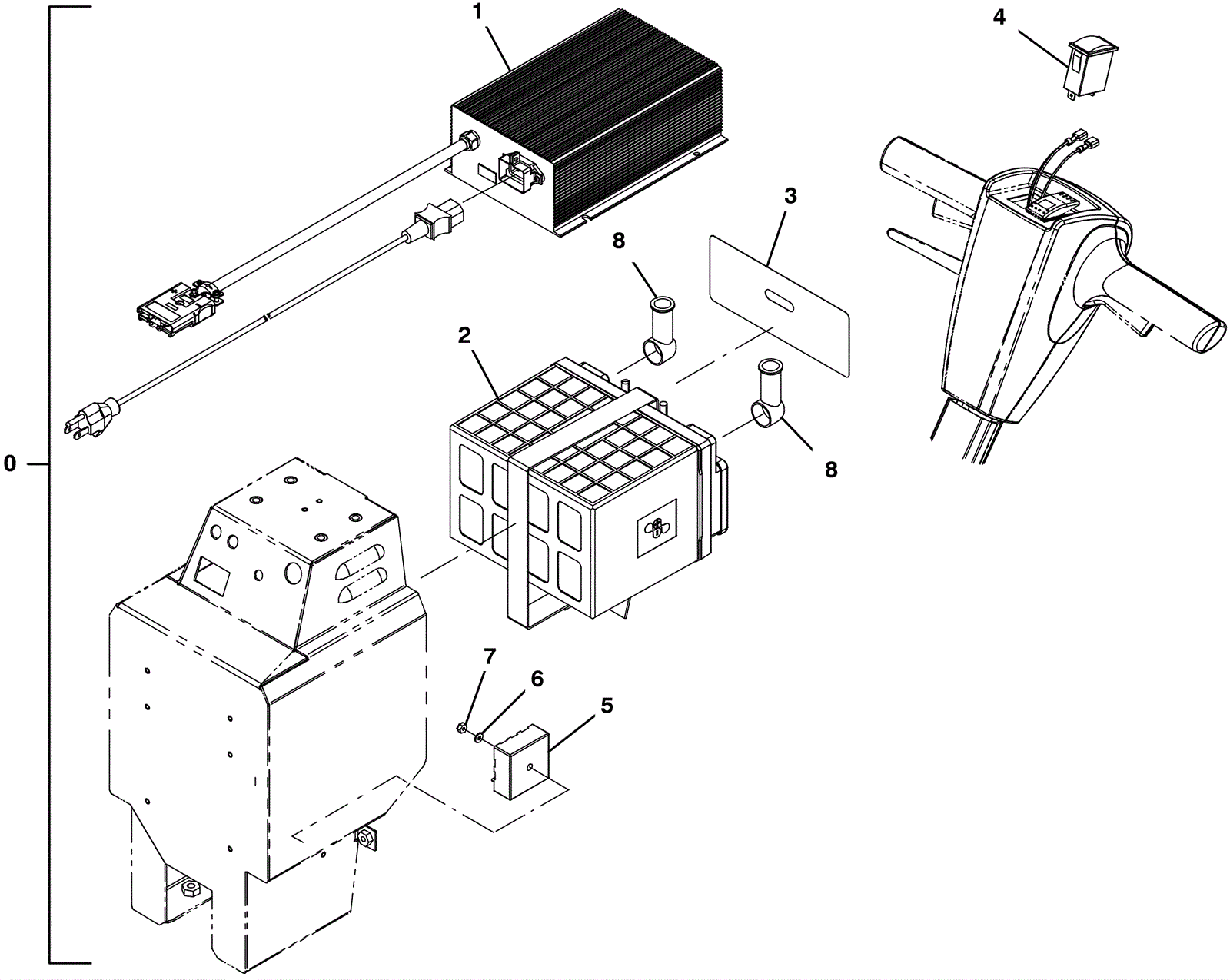 1
4
3
8
2
8
0
7
6
5