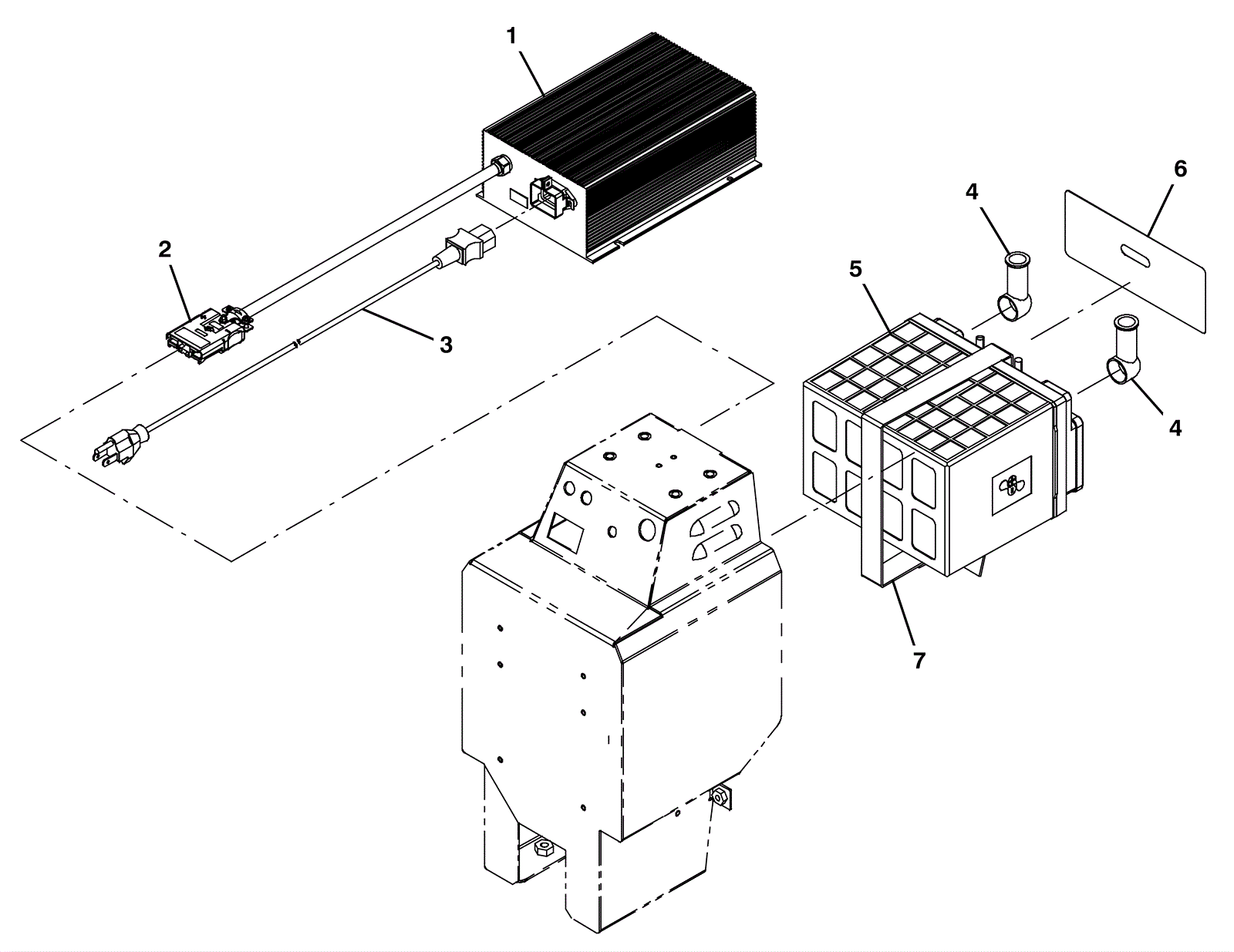 1
2
3
4
5
6
4
7