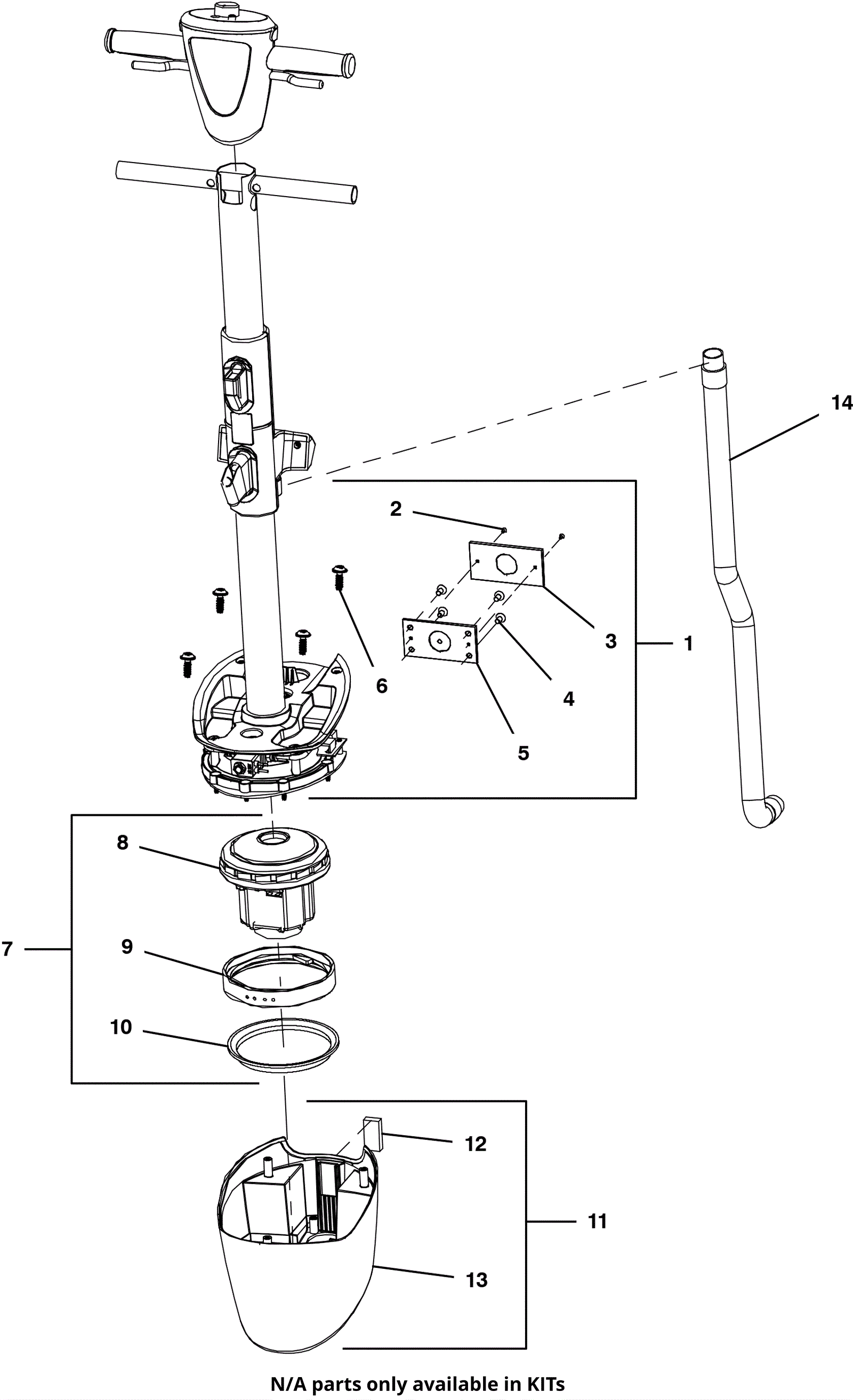 14

2

3

1

6

4

5

8

7

9

10

12

11

13

N/A parts only available in KITs