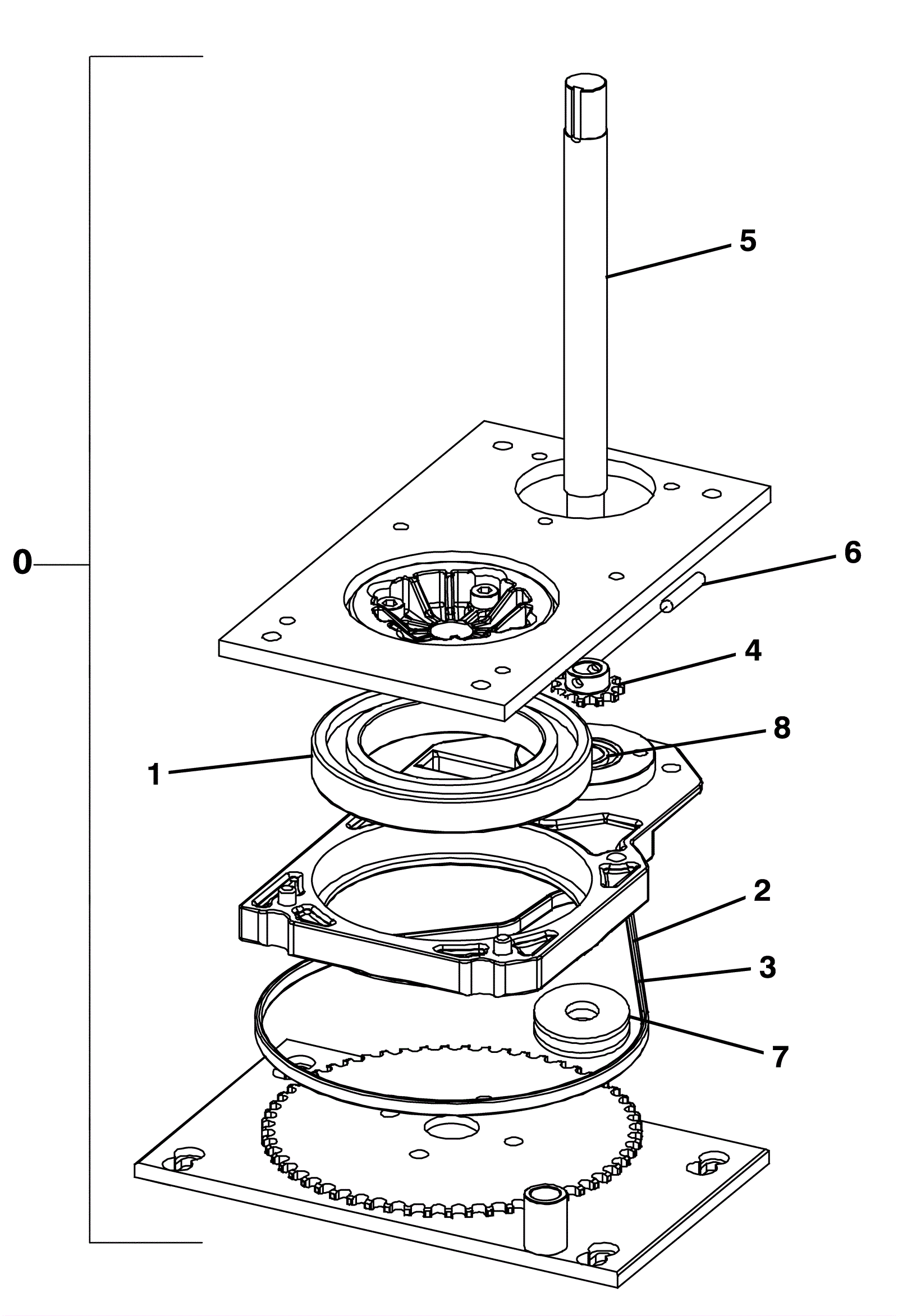 5
0
6
4
8
1
2
3
7