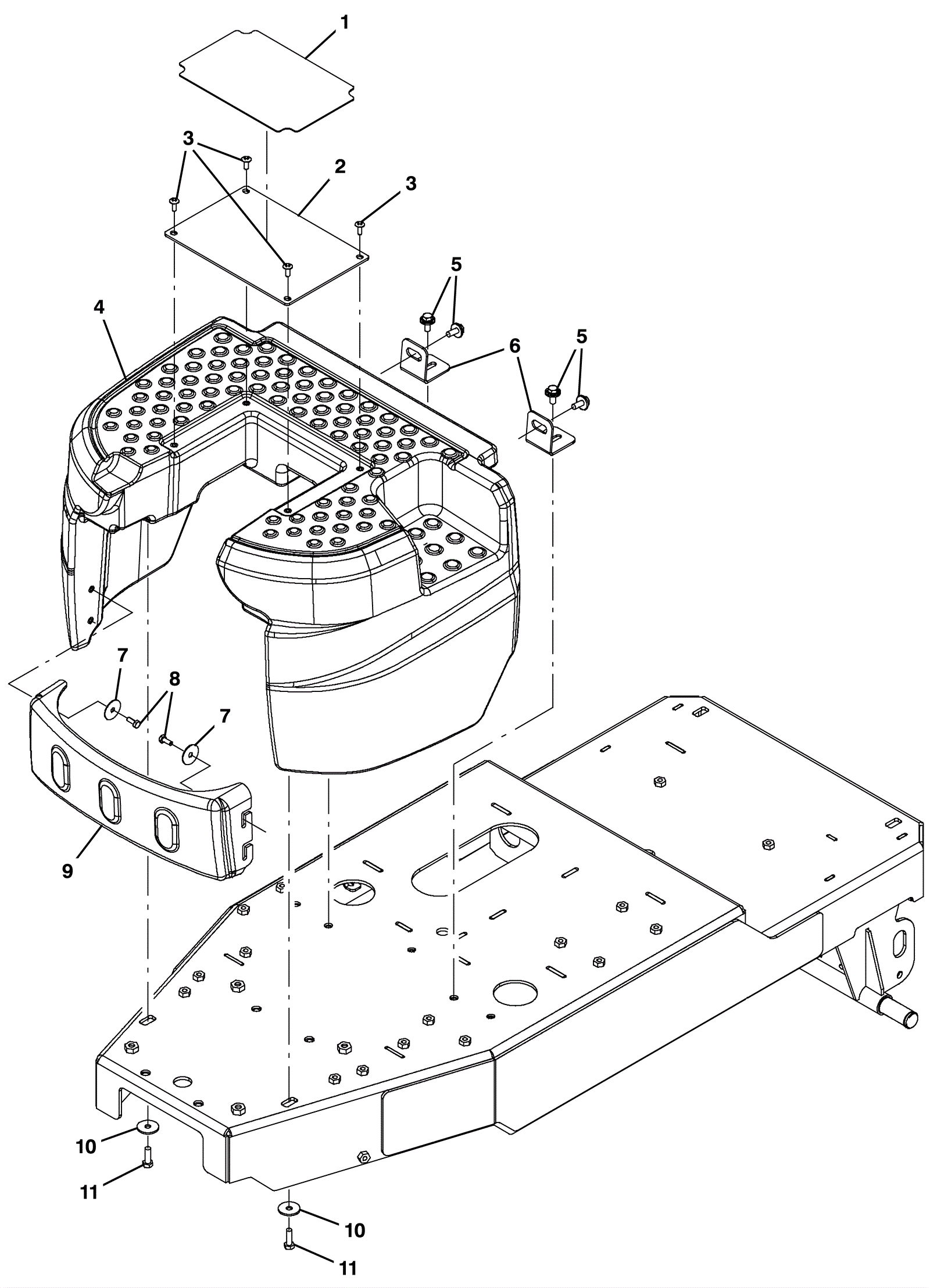 1
3
2
3
5
4
6
5
6
7
8
7
9
10
11
10
11