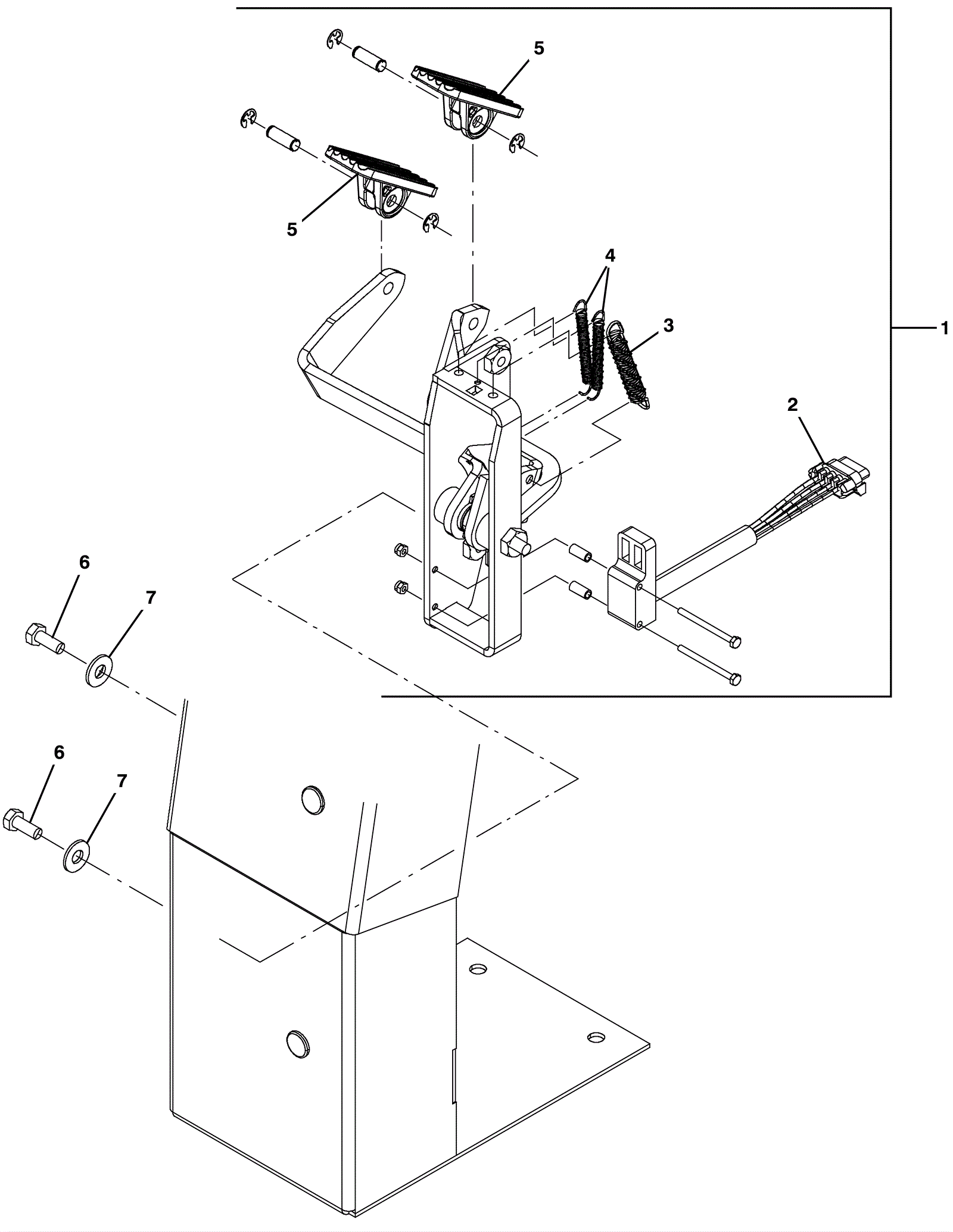 5
5
4
3
1
2
6
7
6
7