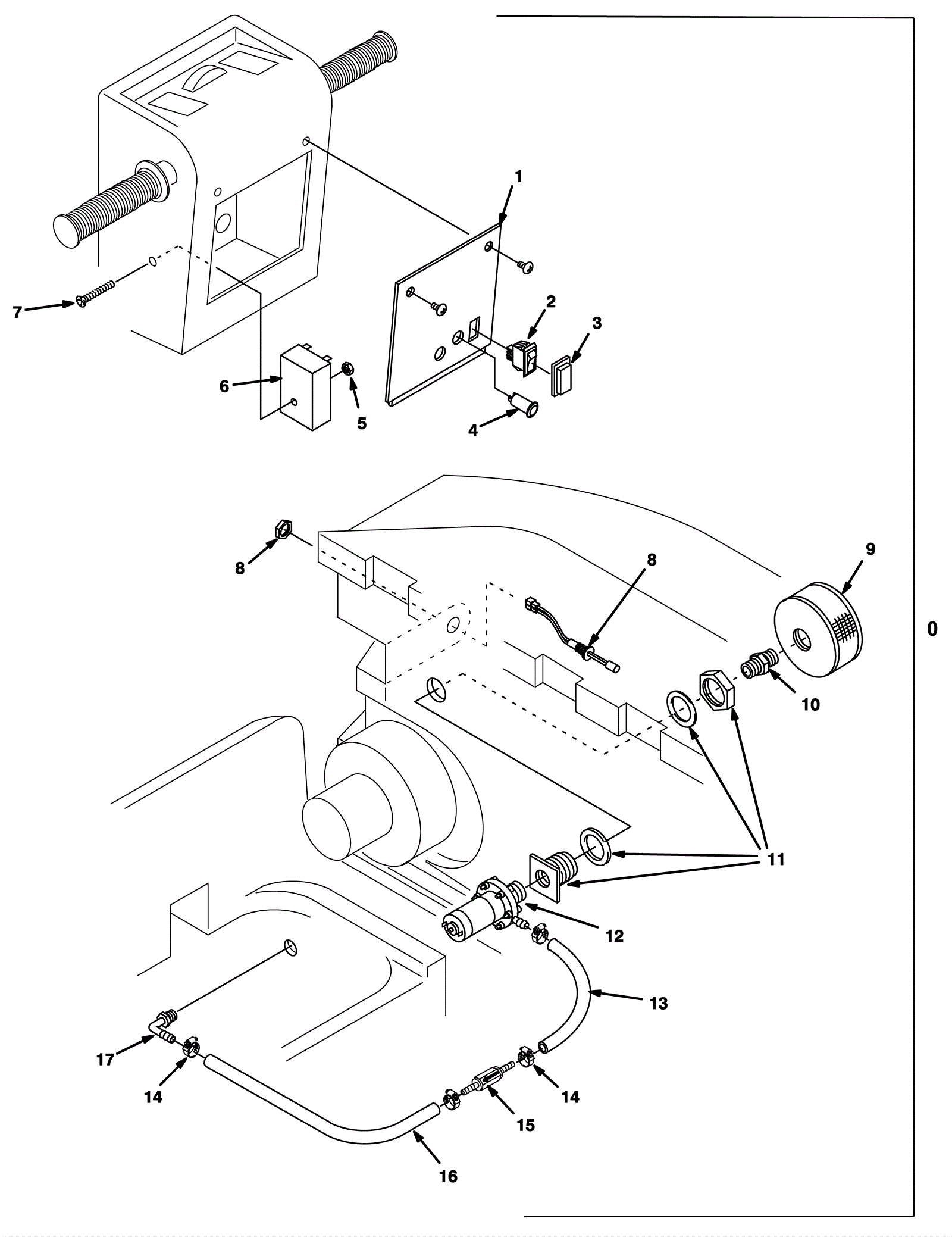 1
2
3
7
6
5
4
8
8
9
0
10
11
12
13
17
14
14
15
16