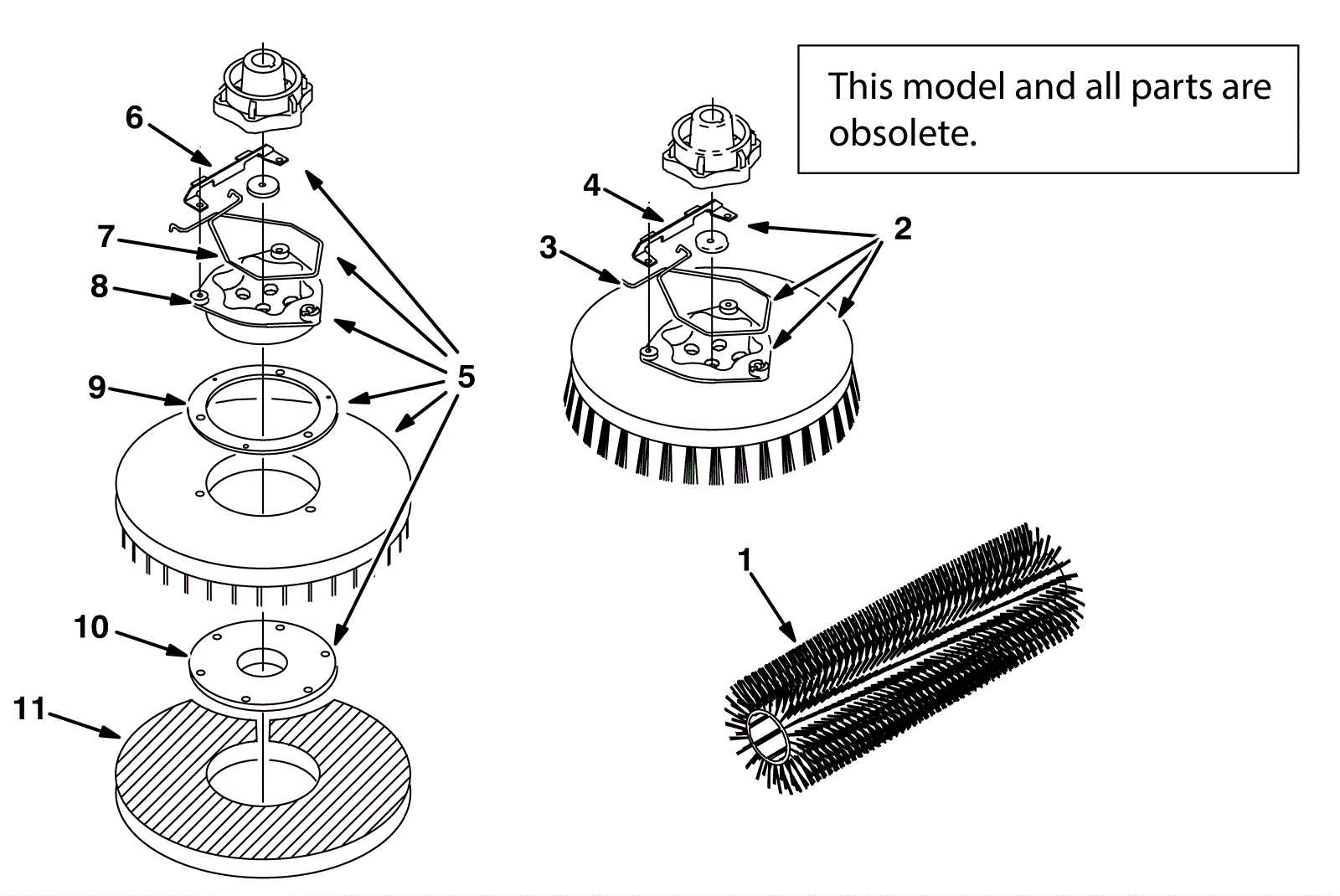 This model and all parts are obsolete.

6

7

8

9

5

10

11

4

3

2

1