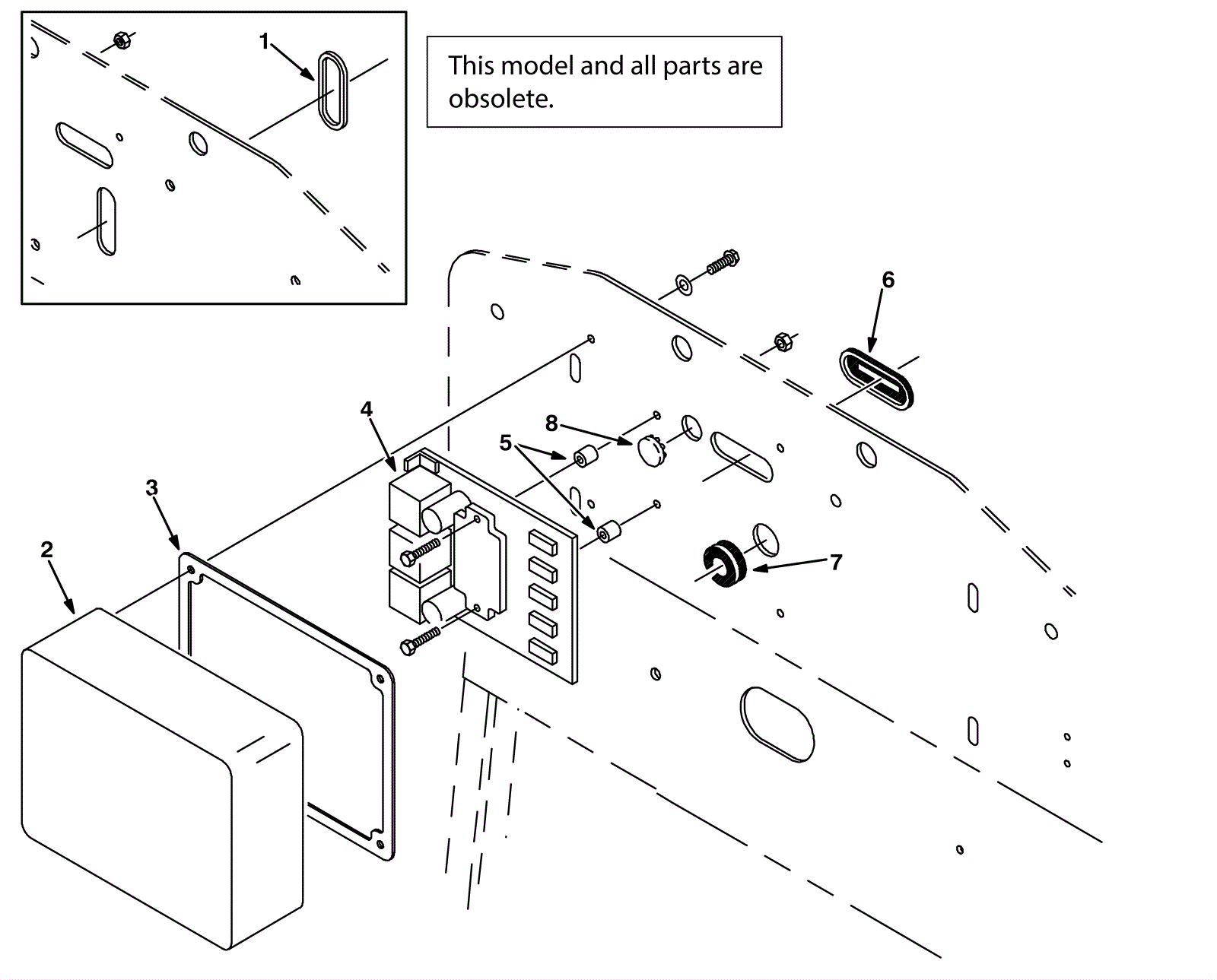 1

This model and all parts are obsolete.

6

4

8

5

3

2

7