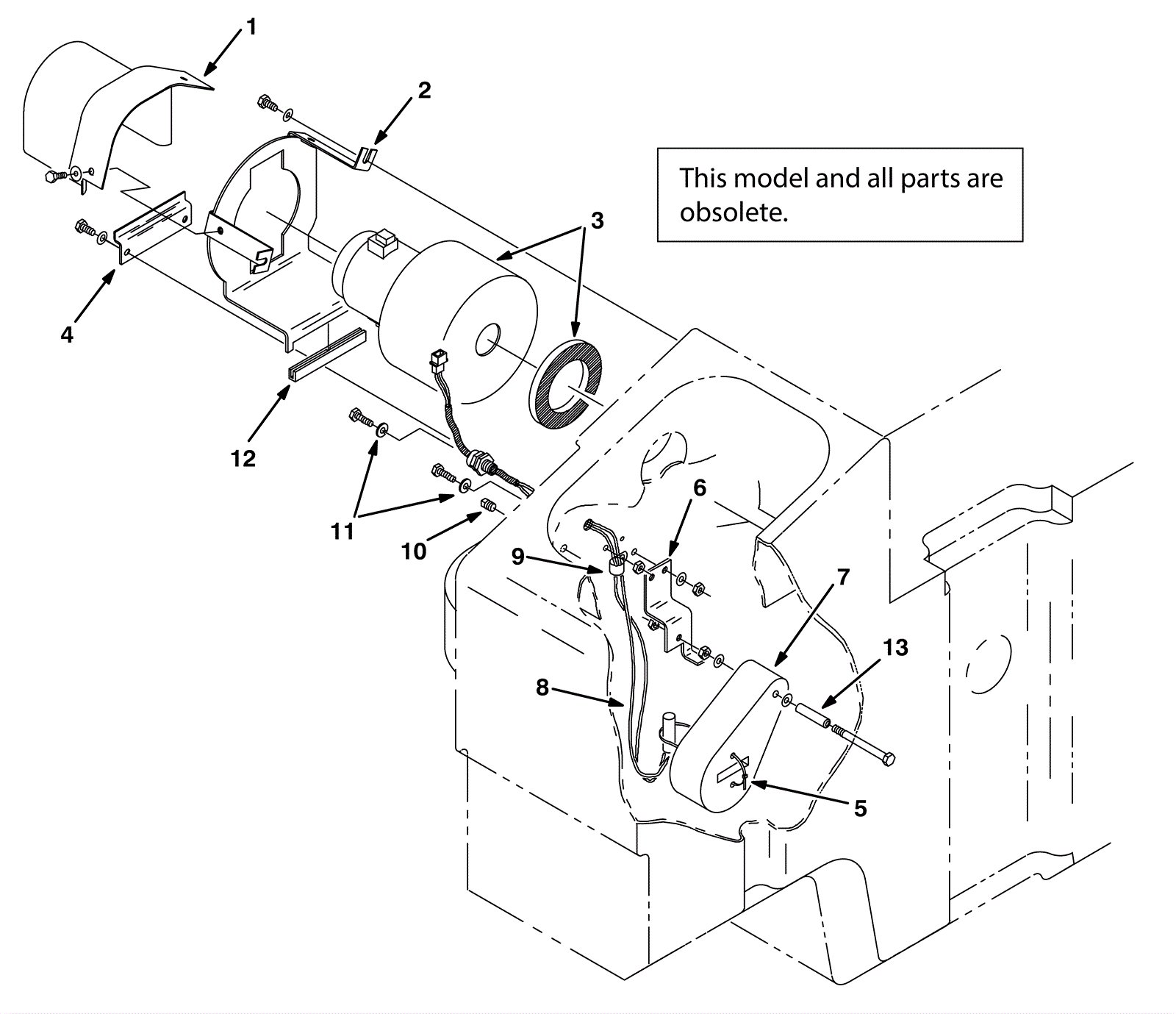 1

2

This model and all parts are obsolete.

3

4

12

11

10

6

9

7

13

8

5