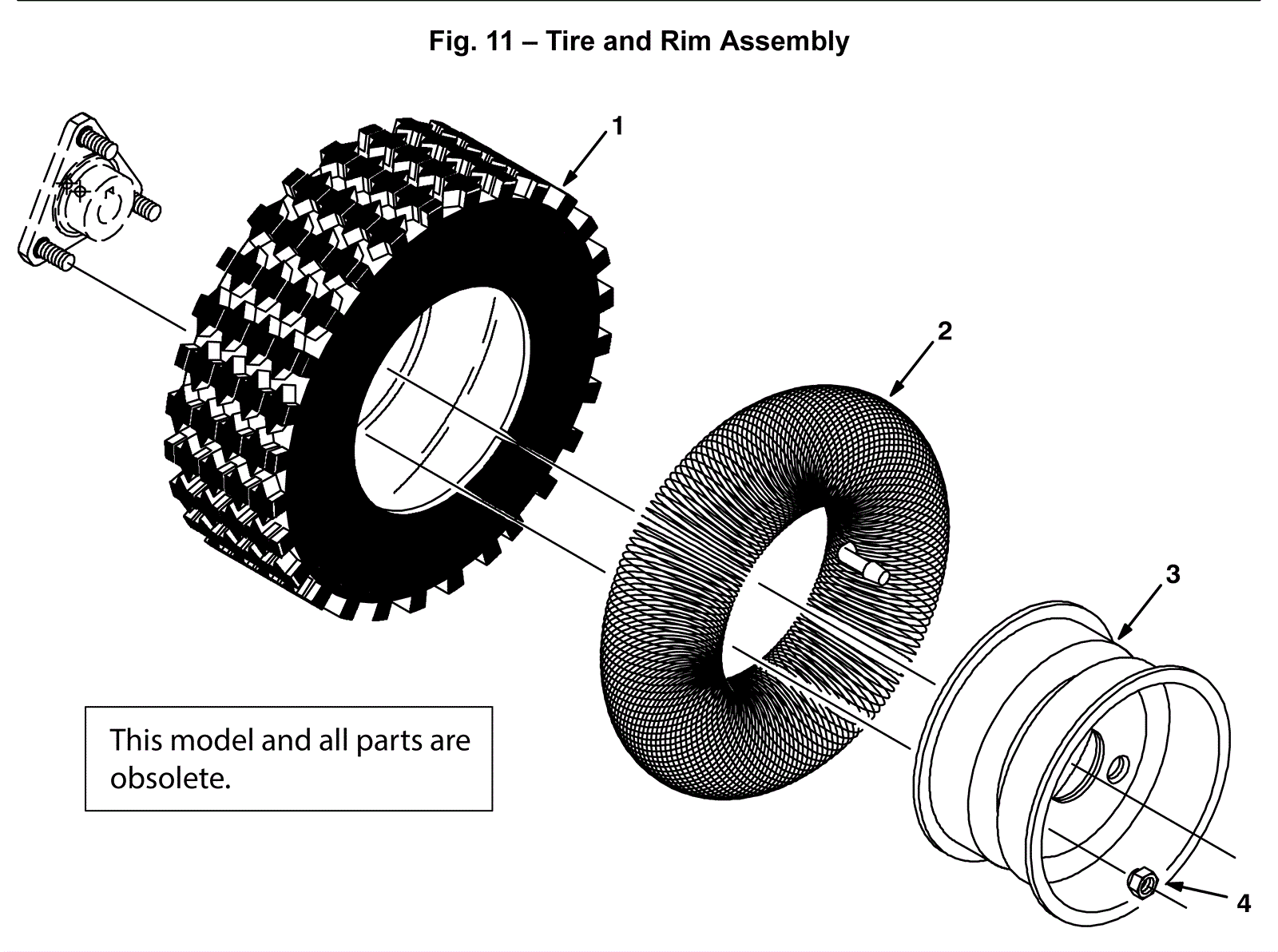 Fig. 11 – Tire and Rim Assembly

1

2

3

4

This model and all parts are obsolete.