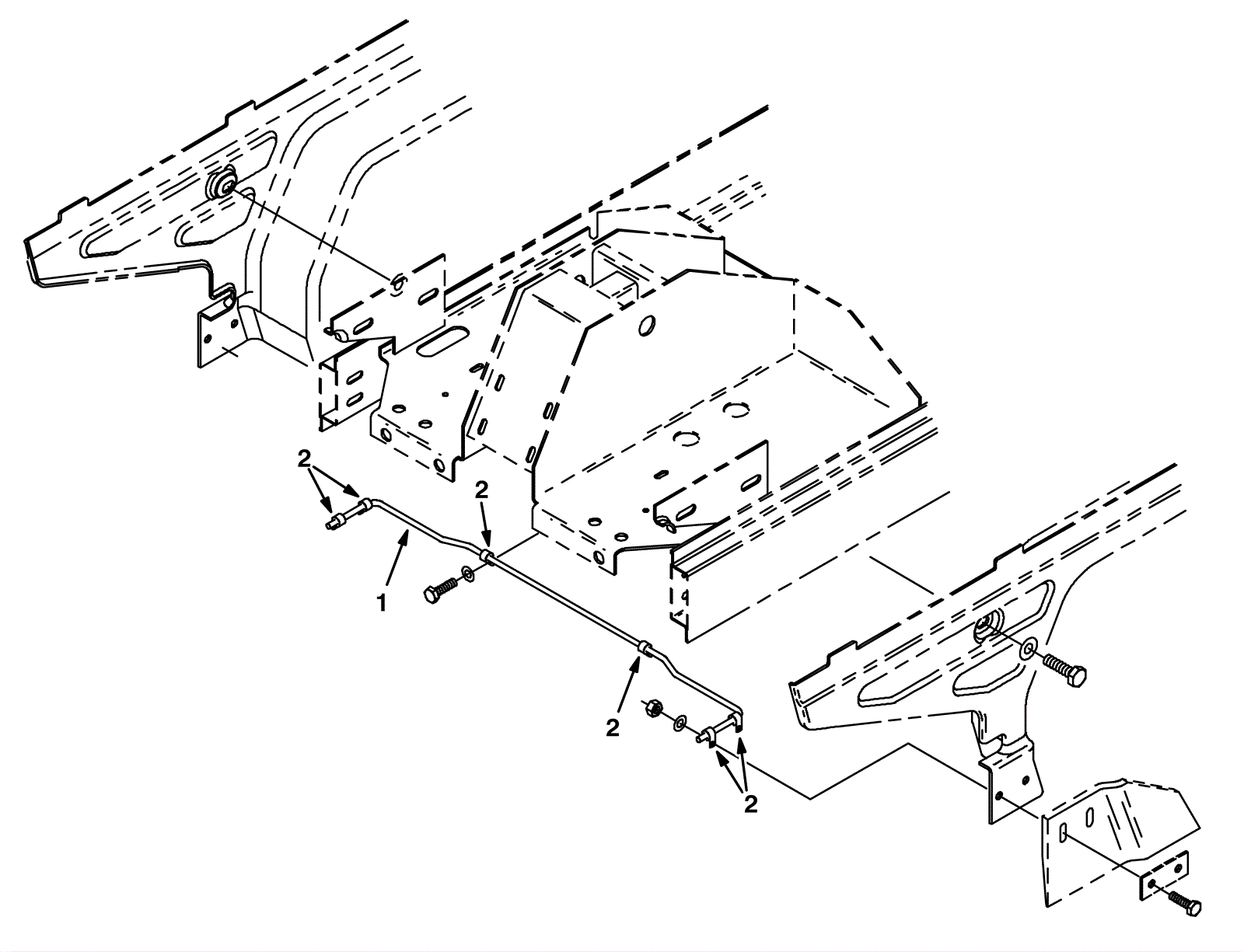 2
2
1
2
2