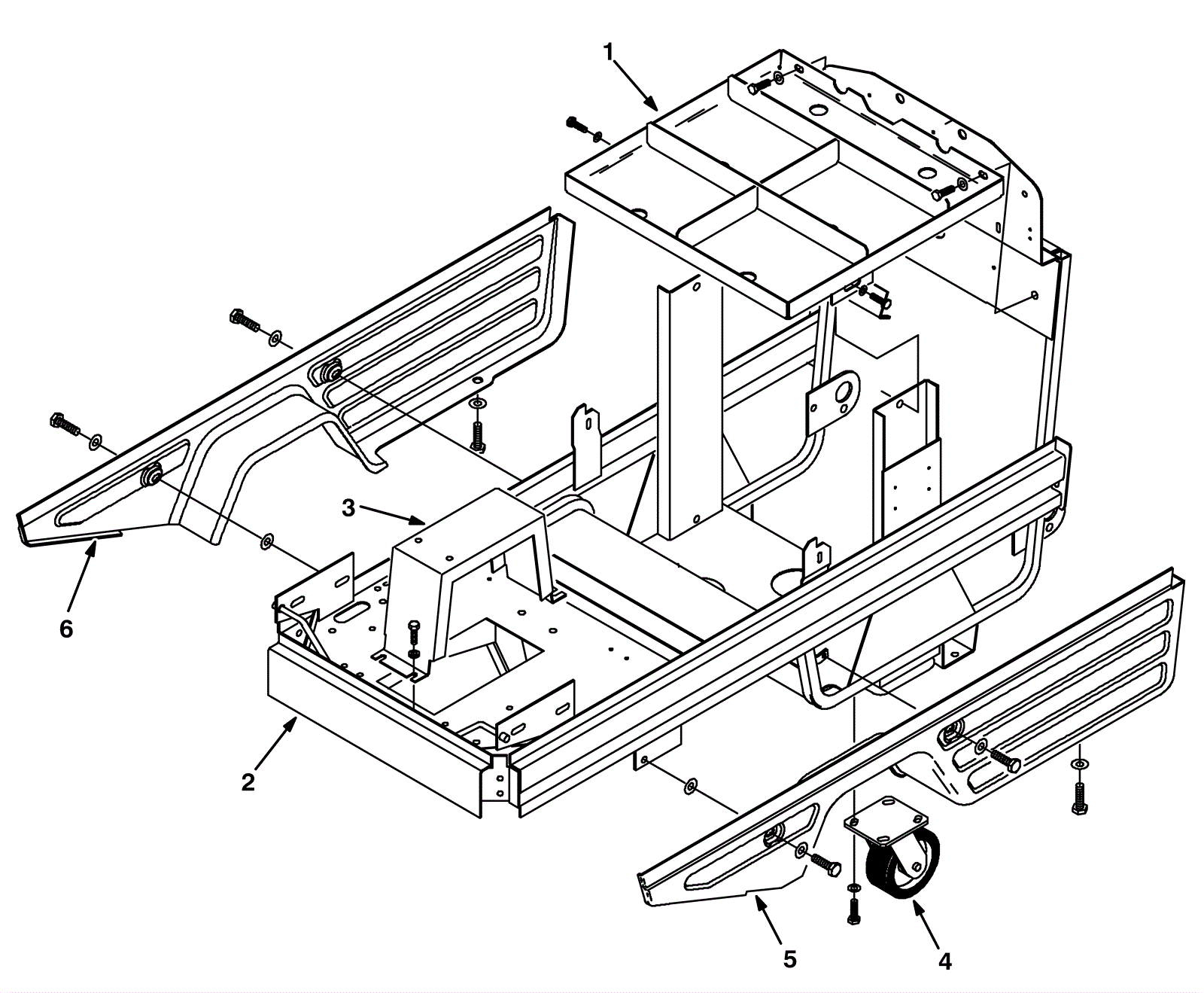 1
3
6
2
5
4