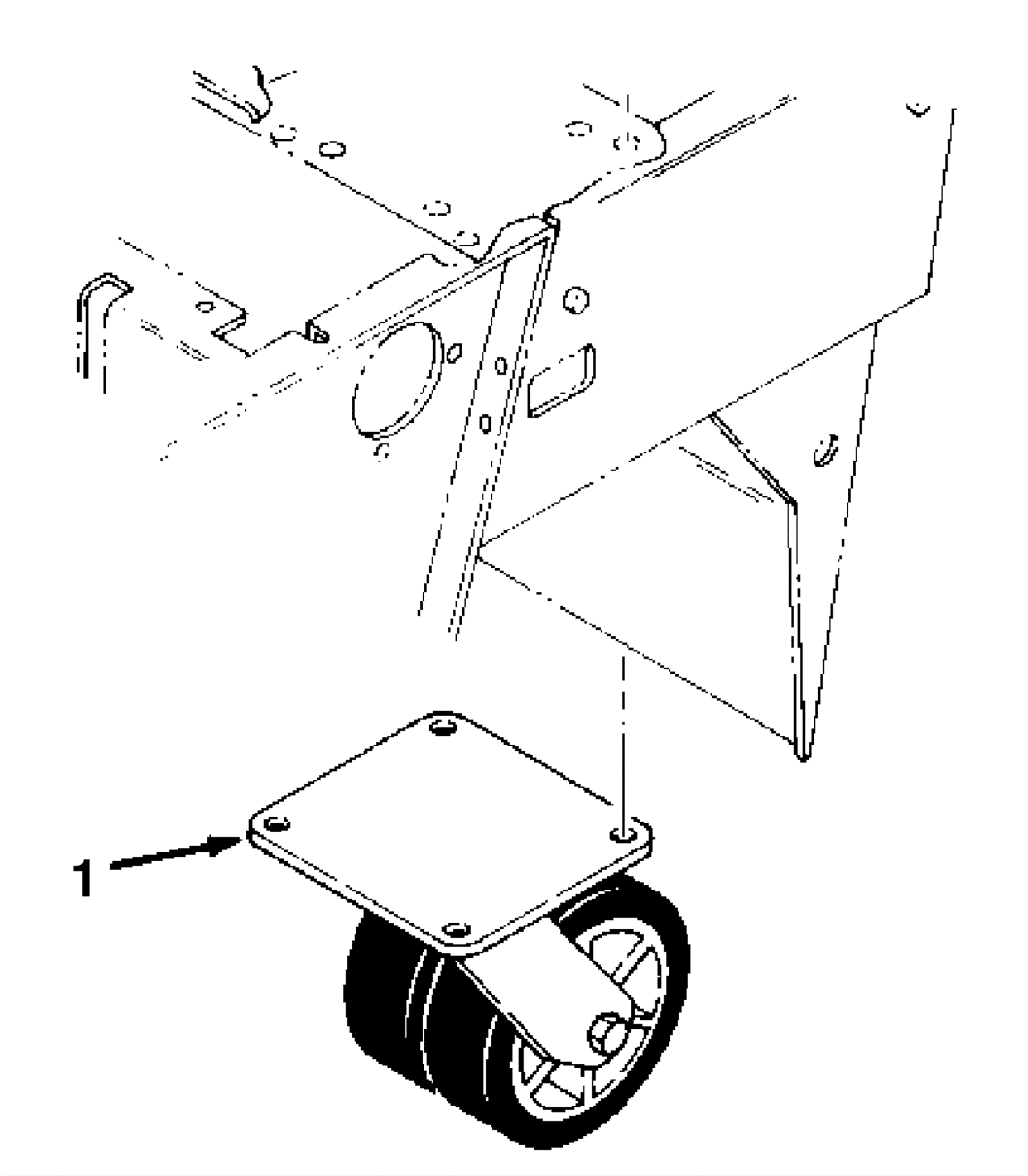 1